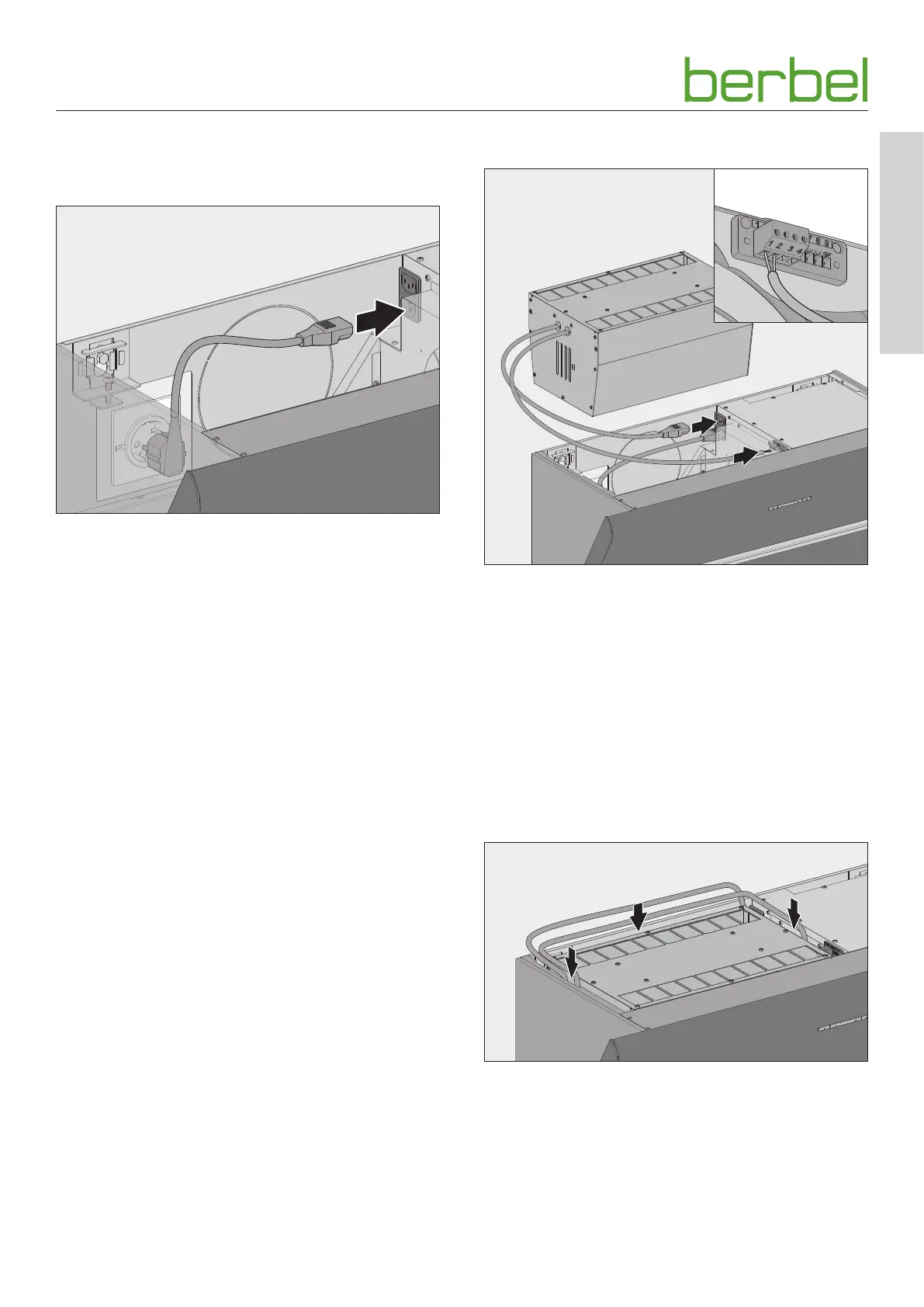 berbel

1 2 3 4