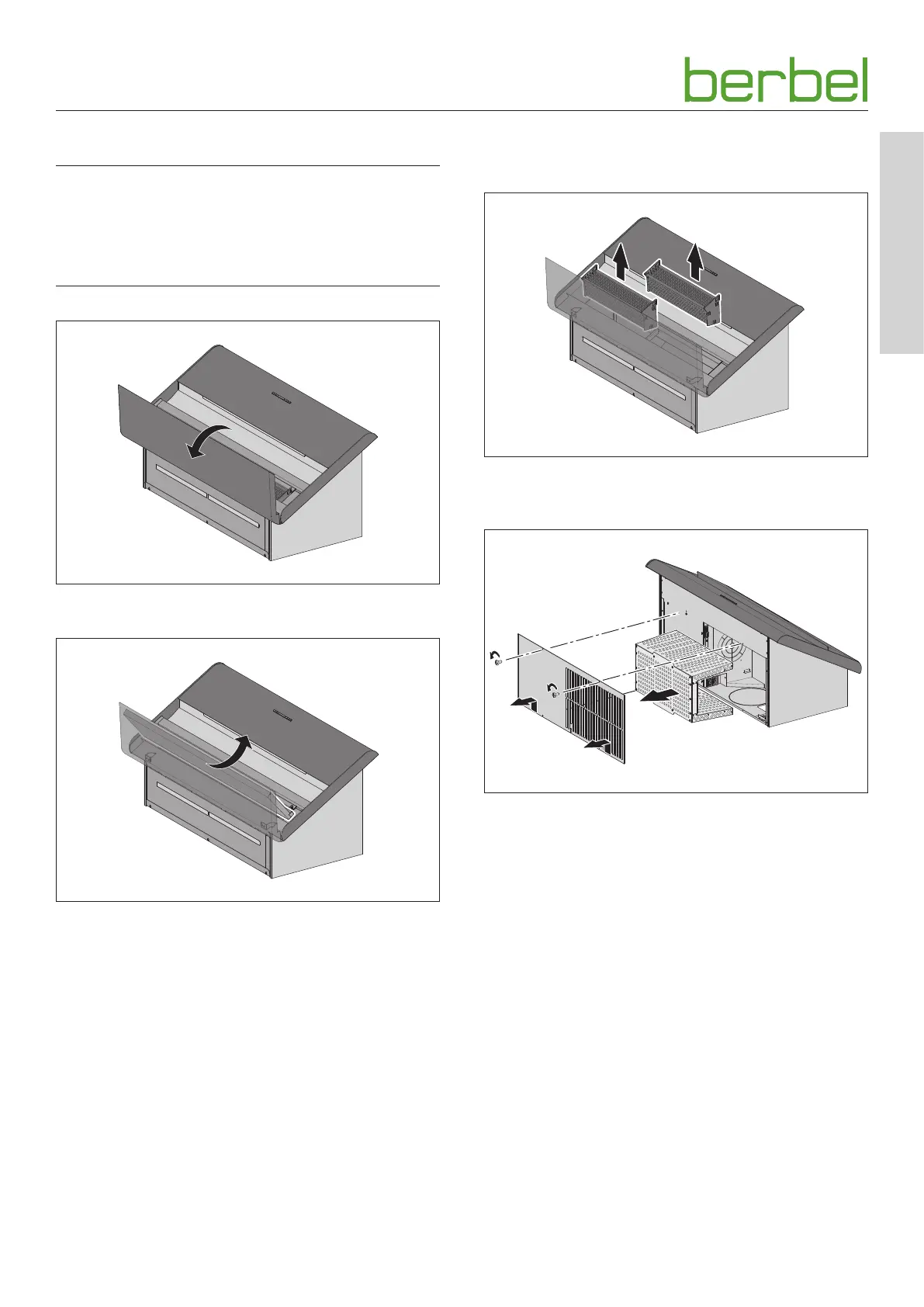 berbel