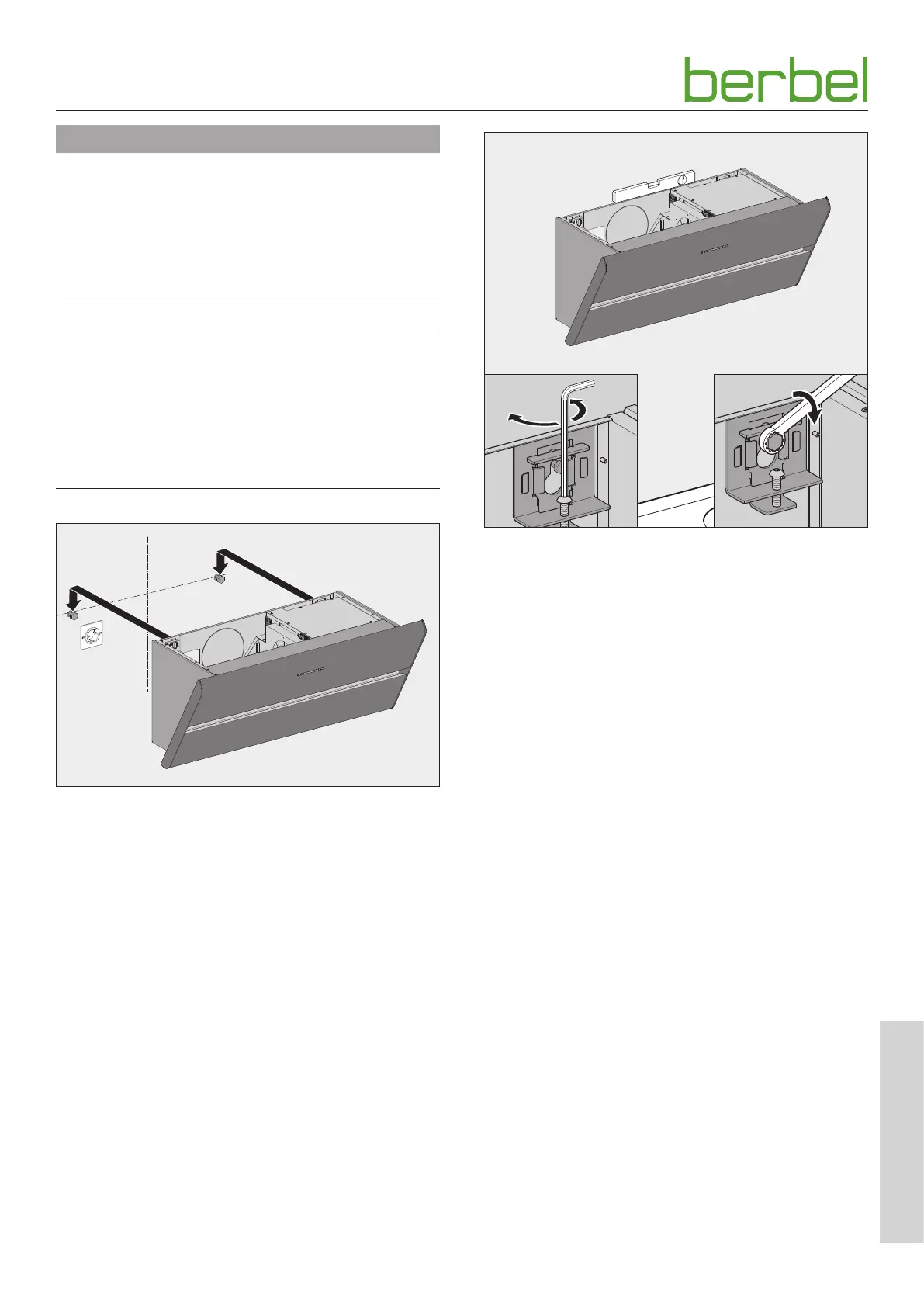 berbel