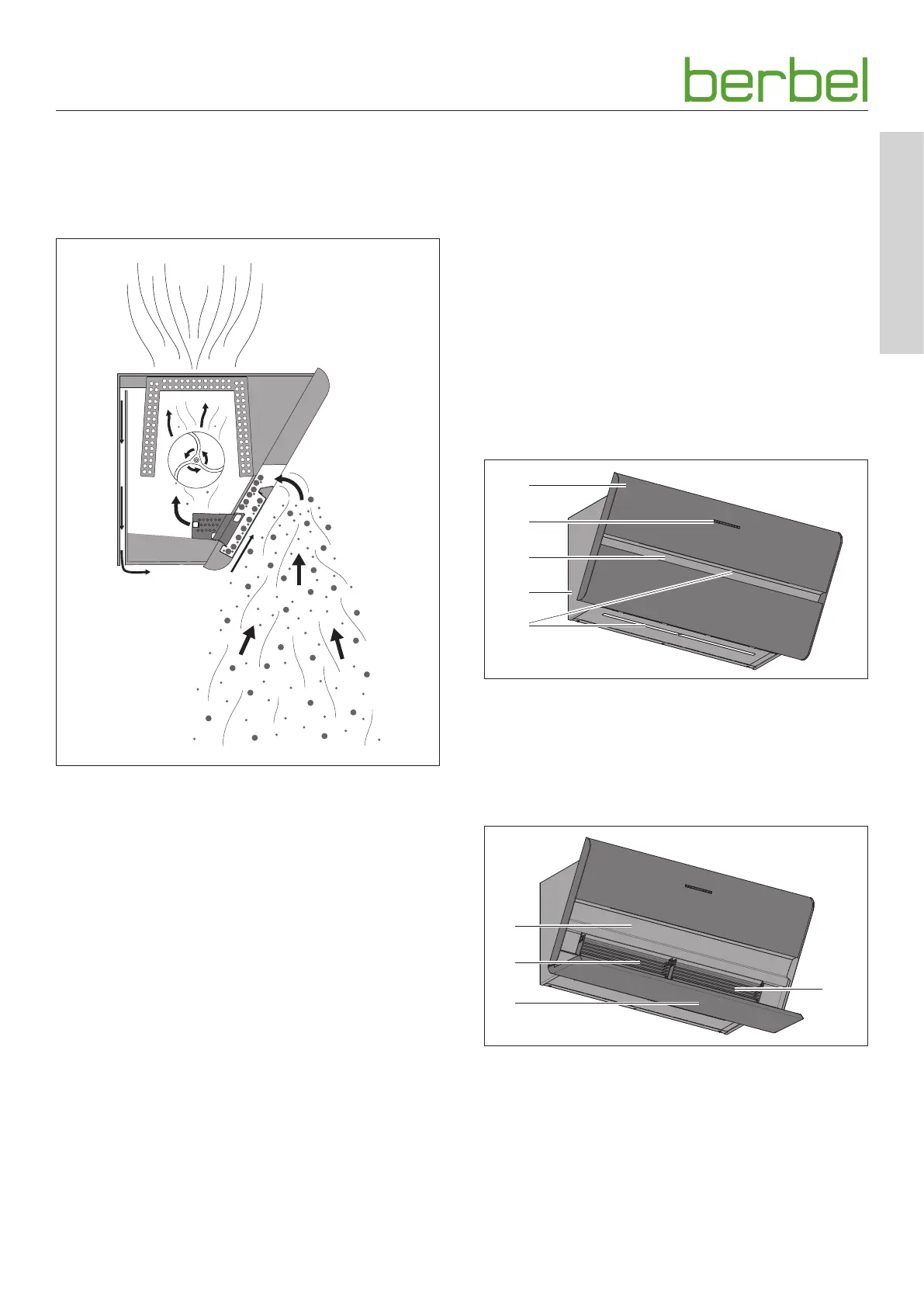 berbel