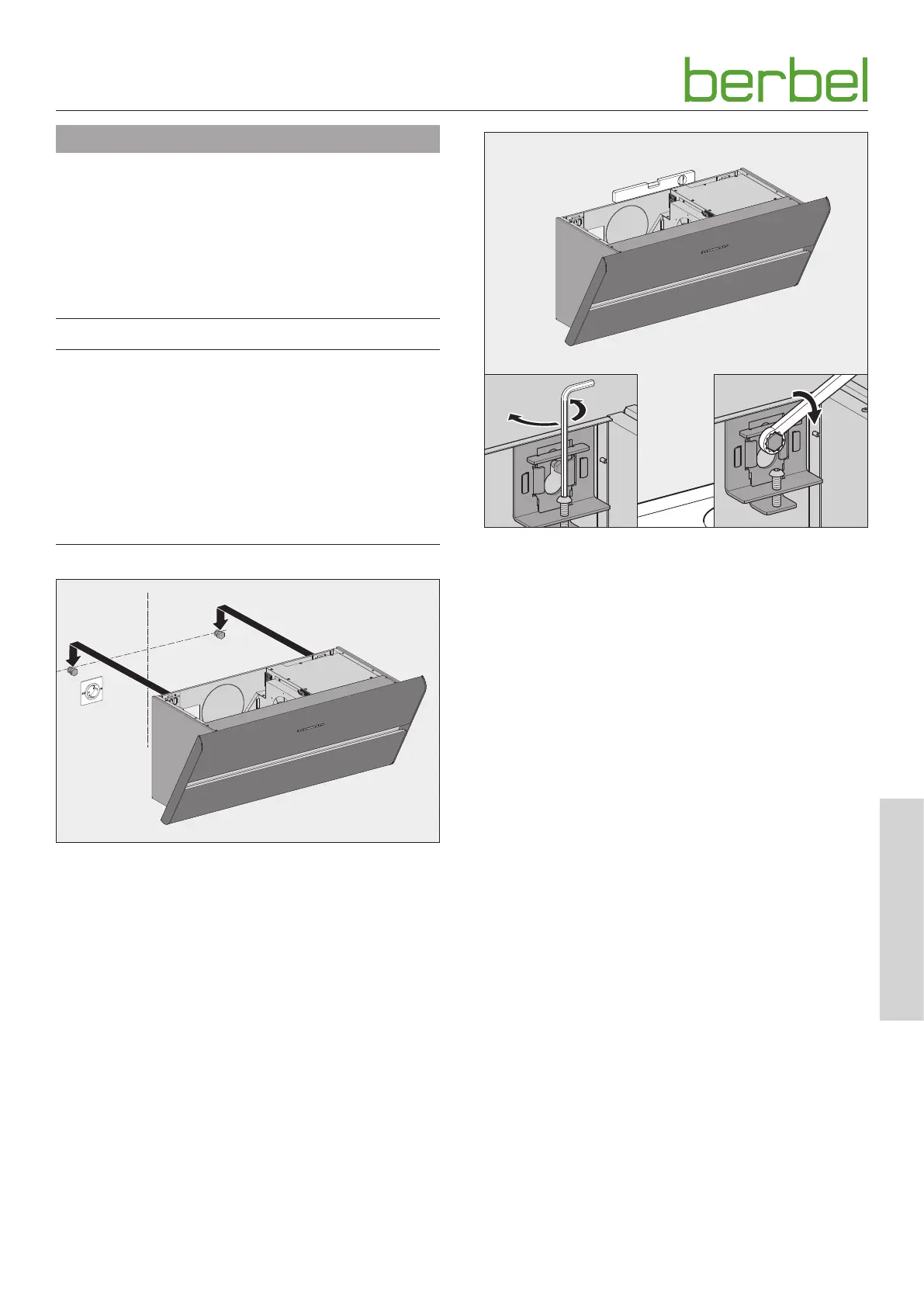 berbel