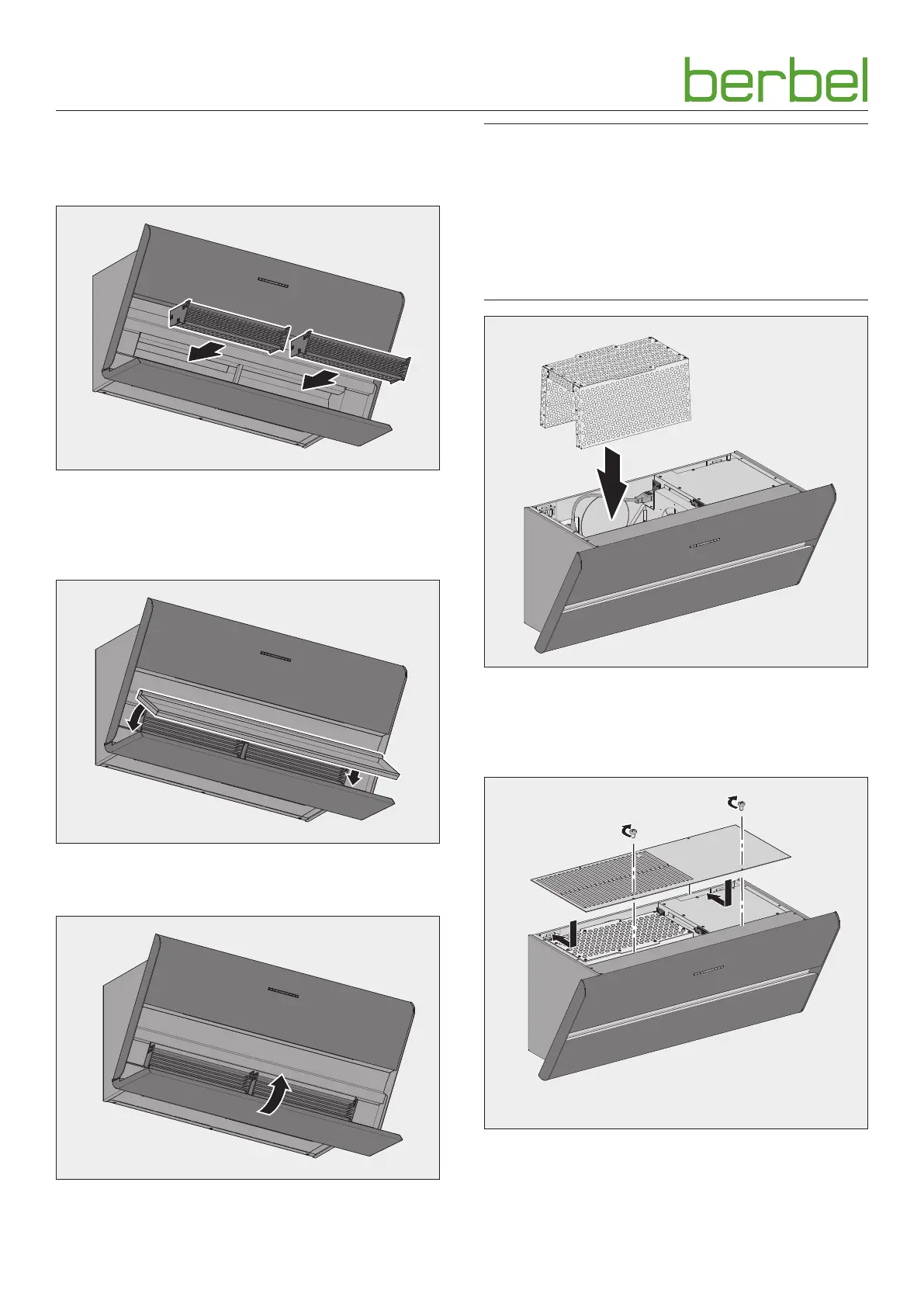 berbel