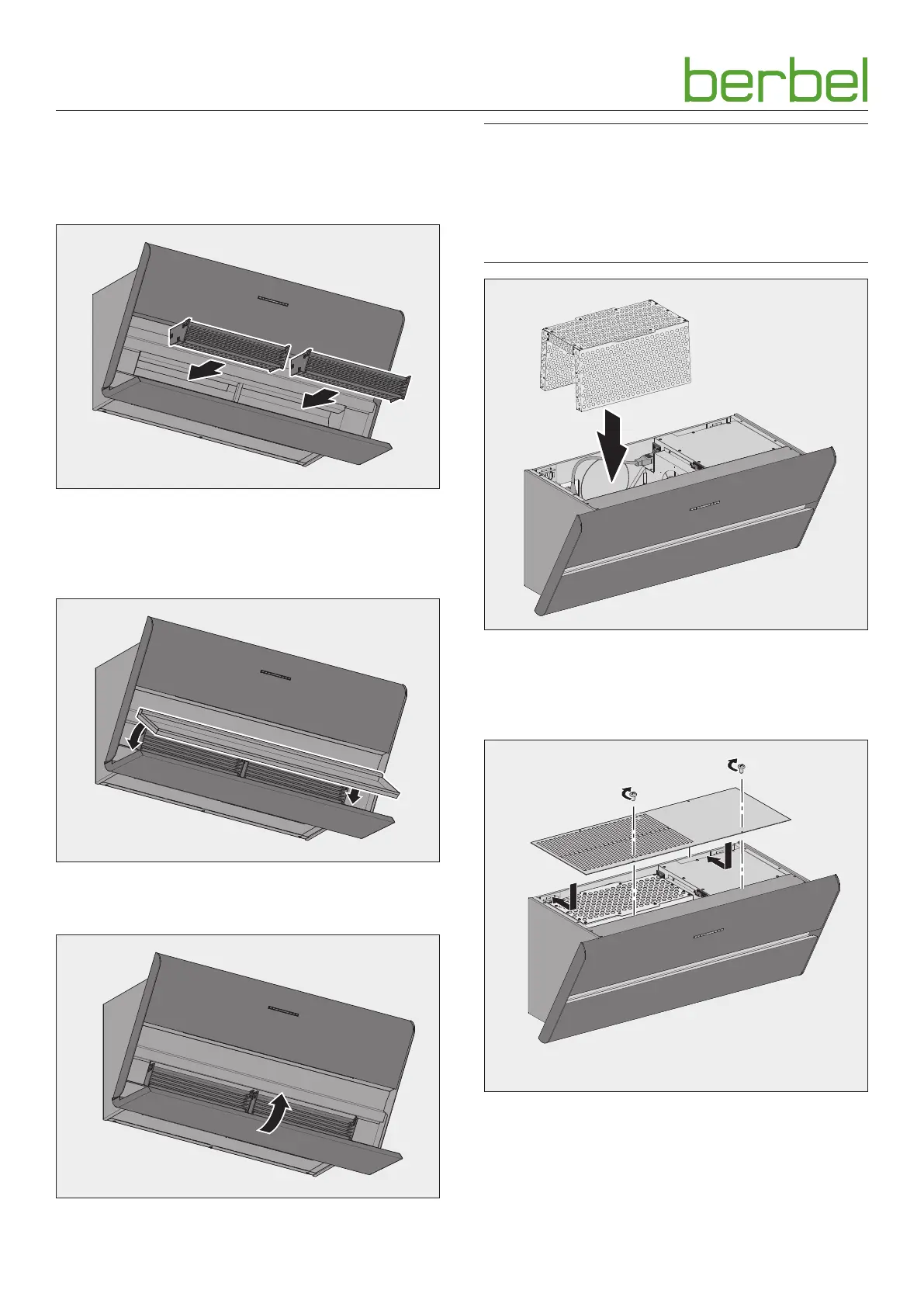 berbel