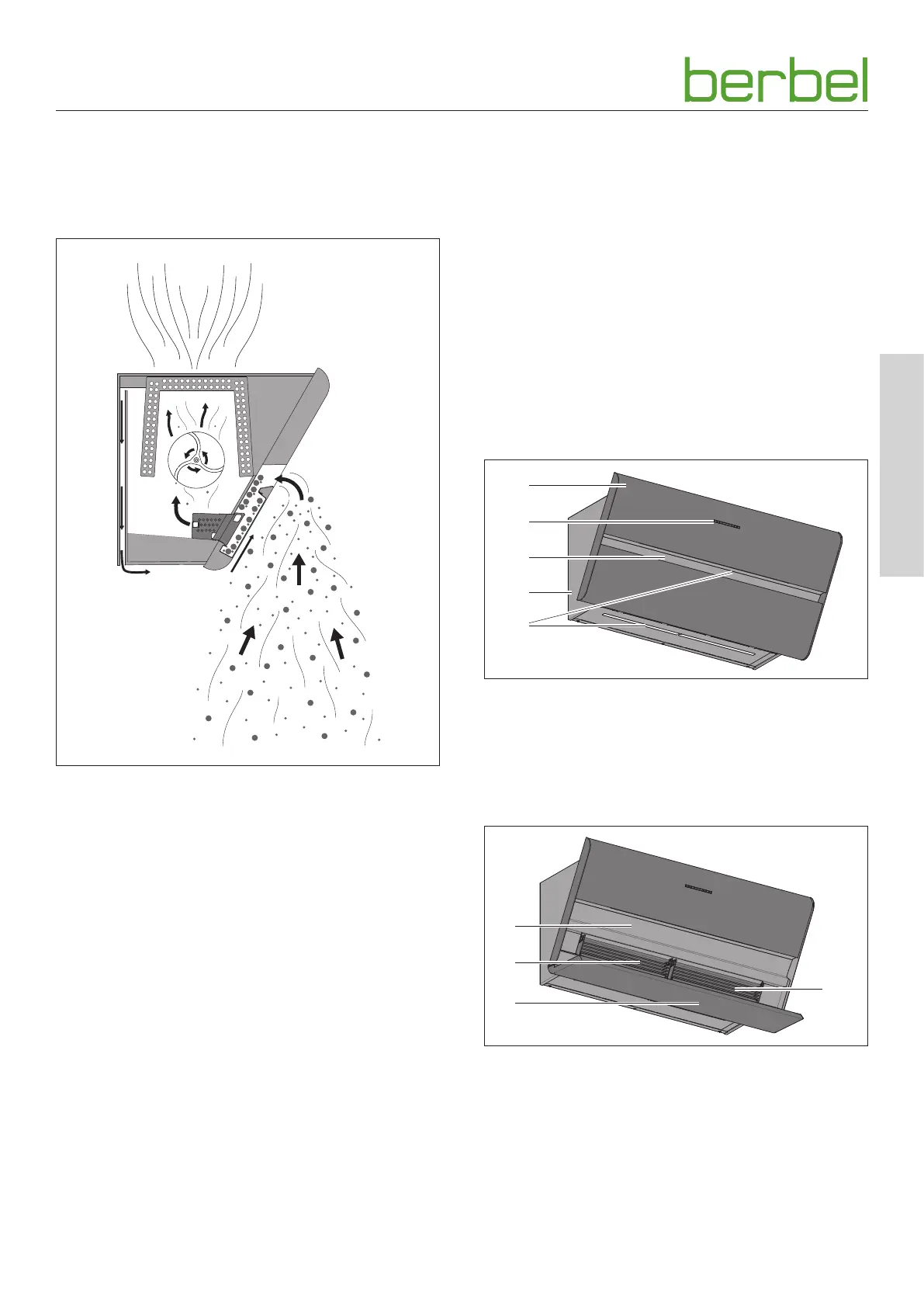 berbel