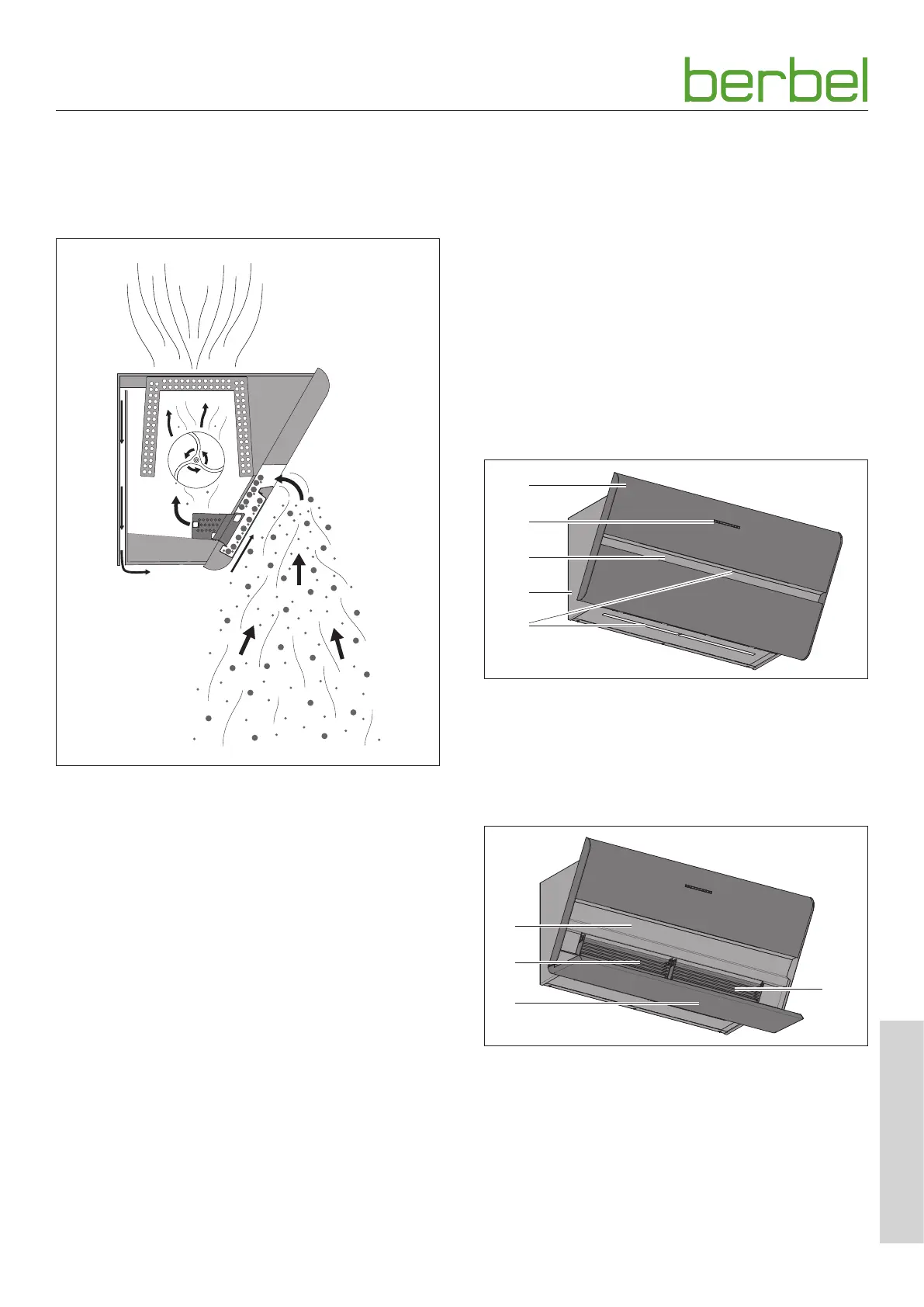 berbel