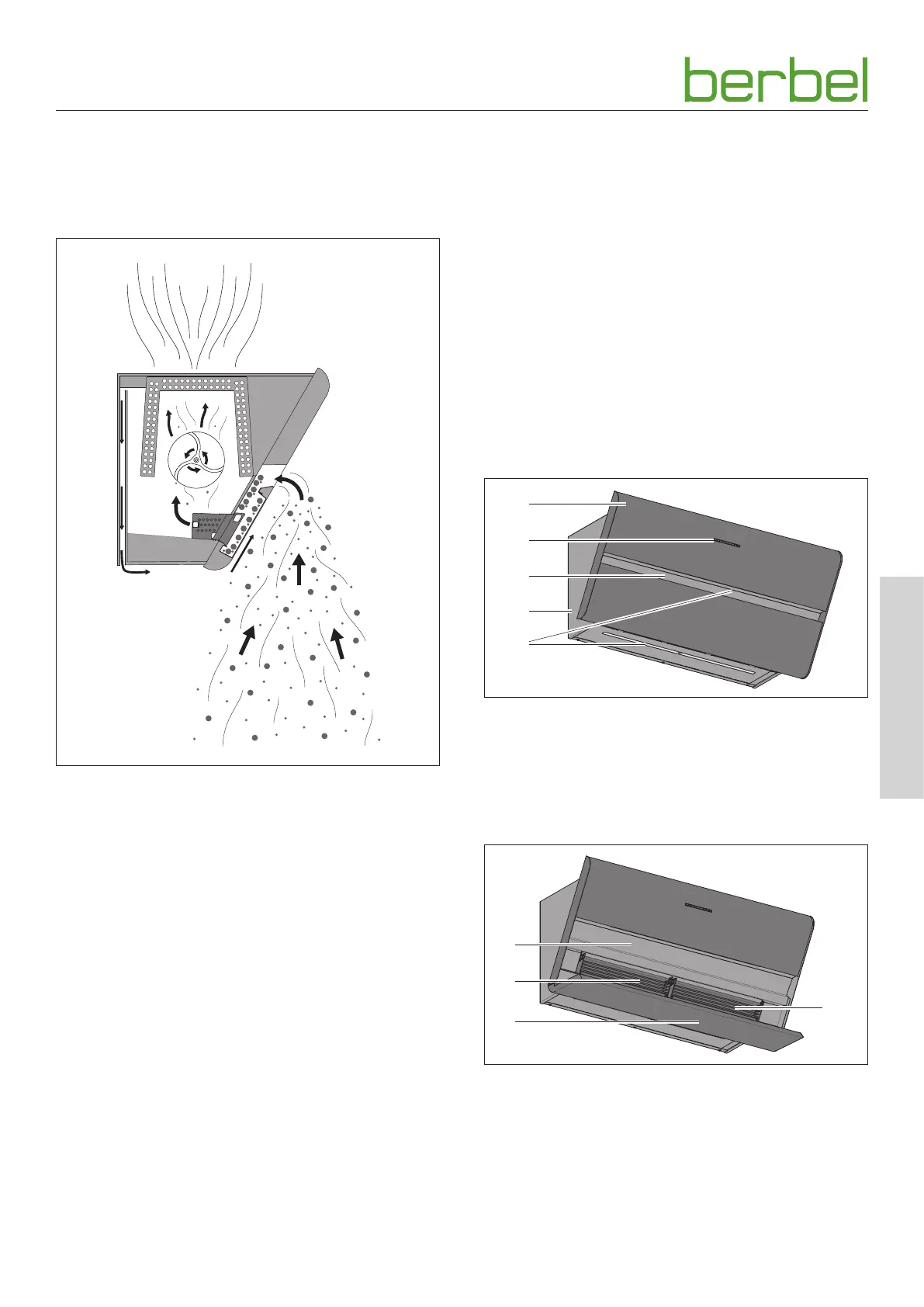 berbel