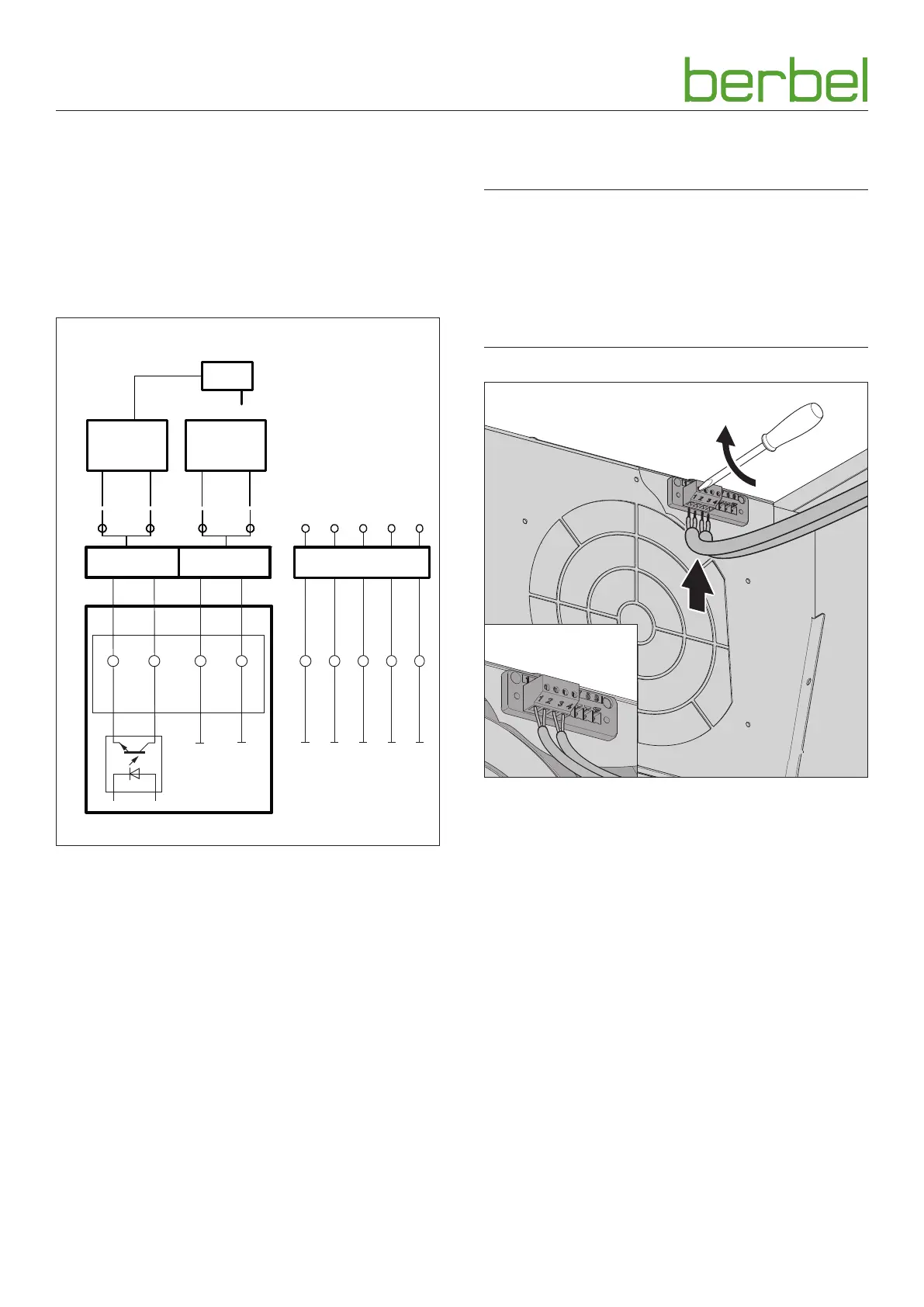 berbel

1 2 3 4

1 2 3 4