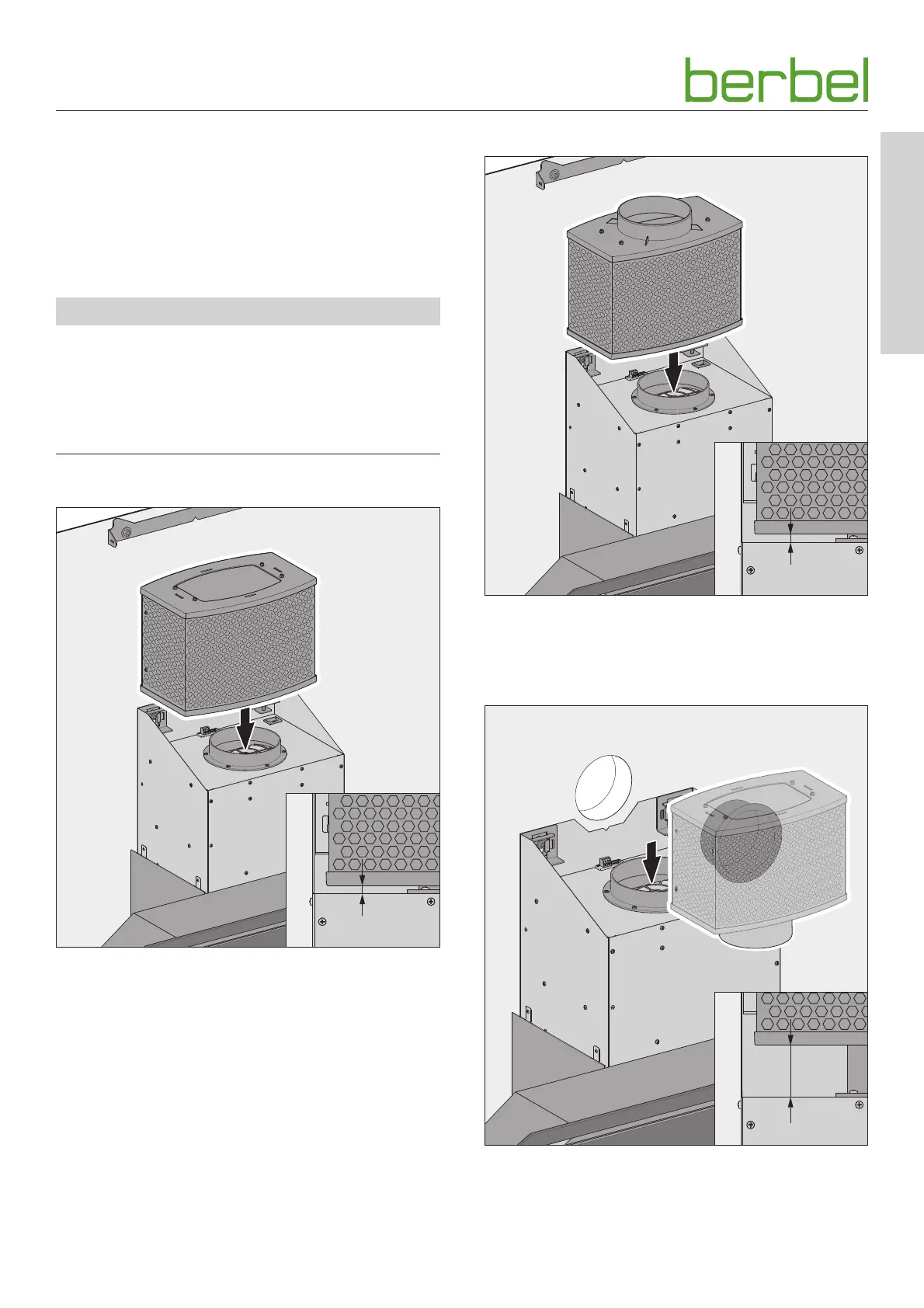 berbel