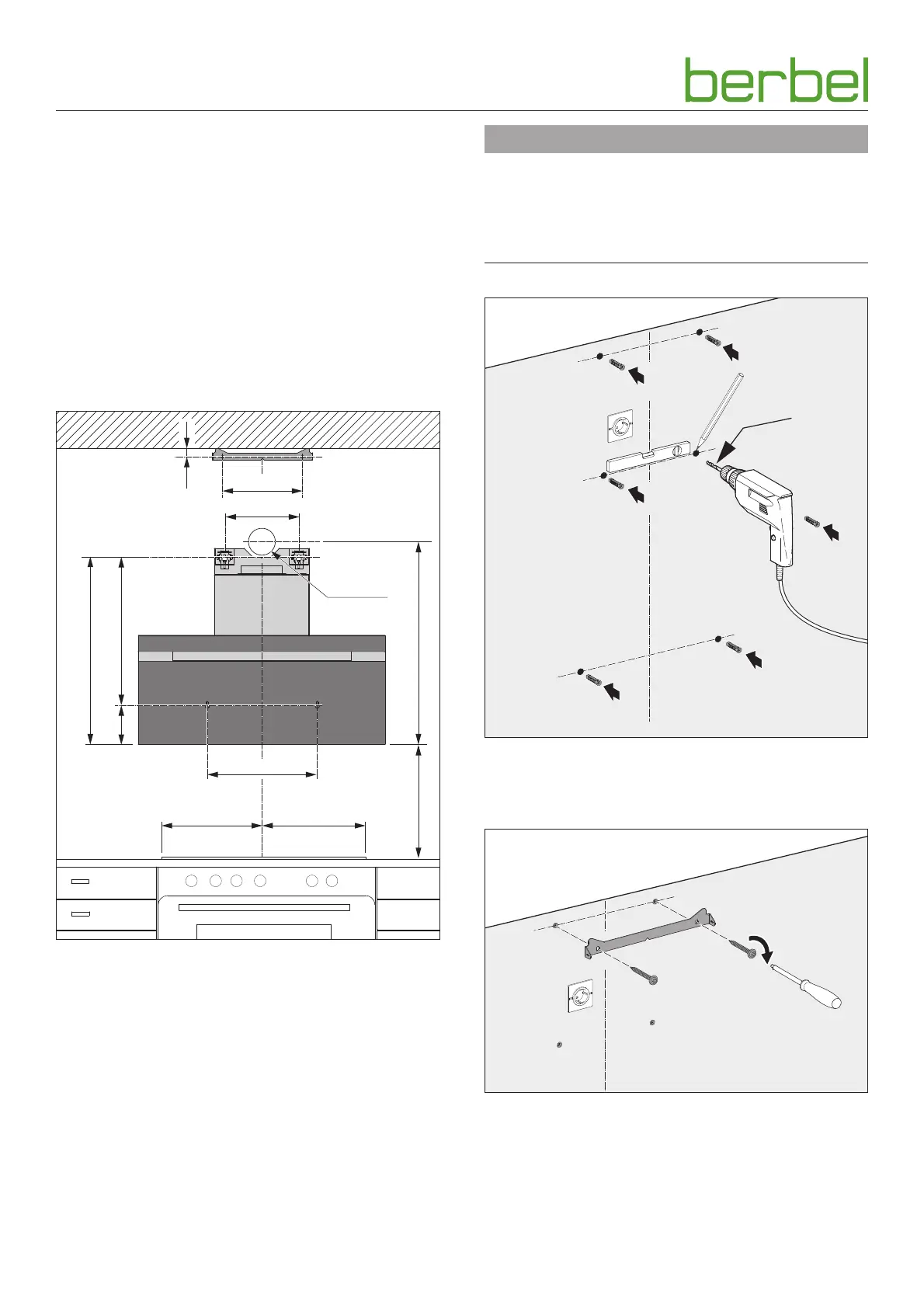 berbel