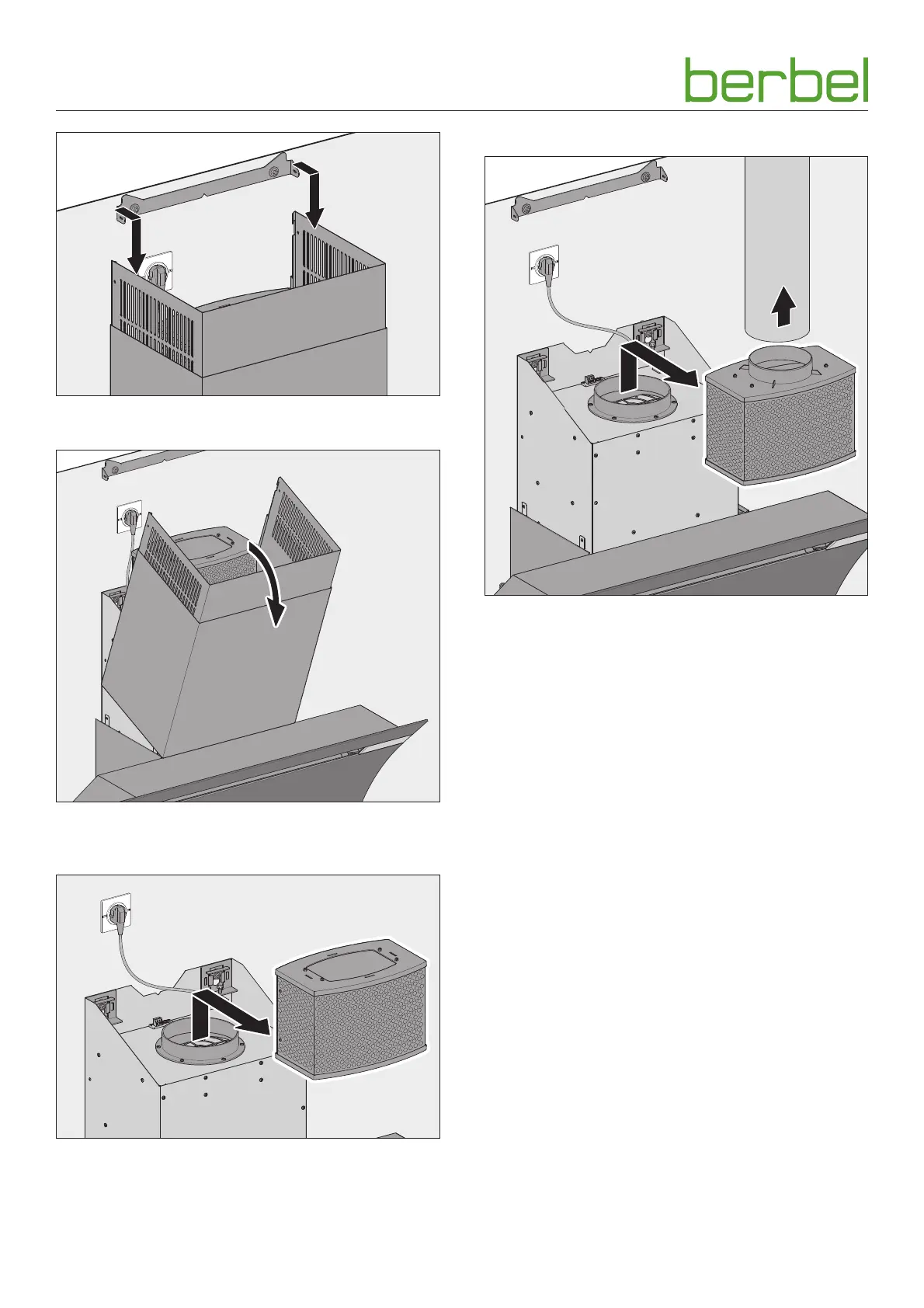 berbel