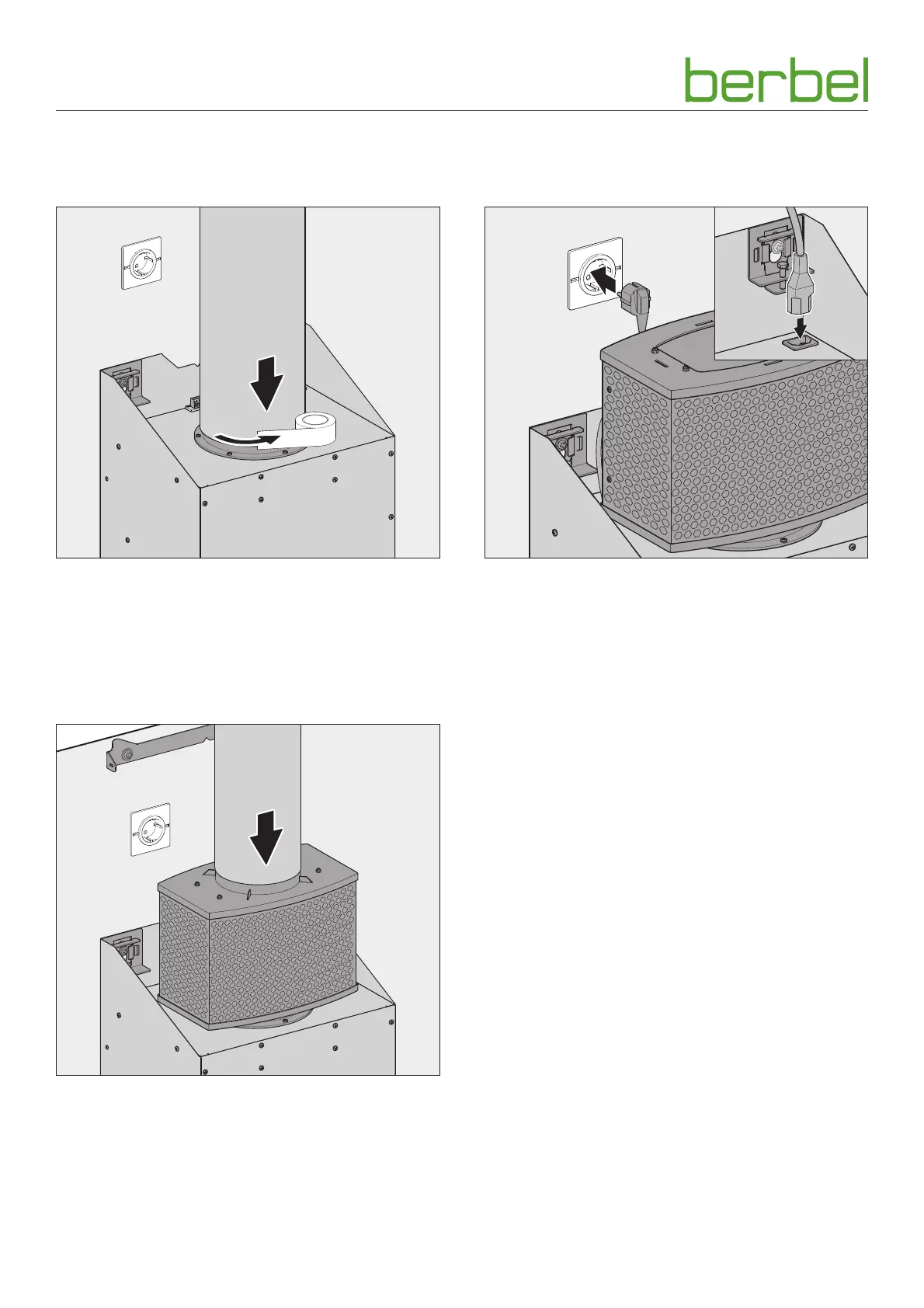 berbel