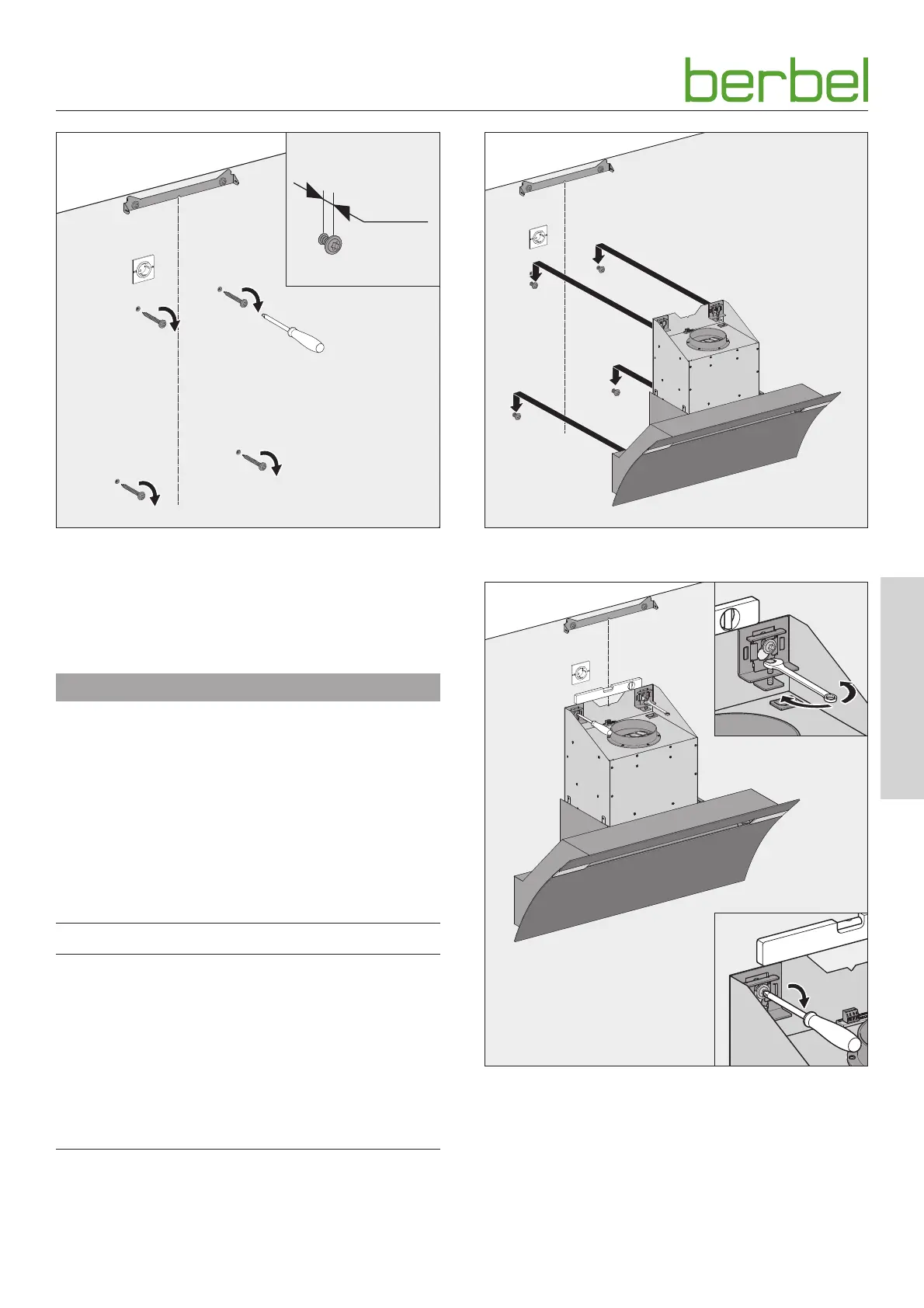 berbel