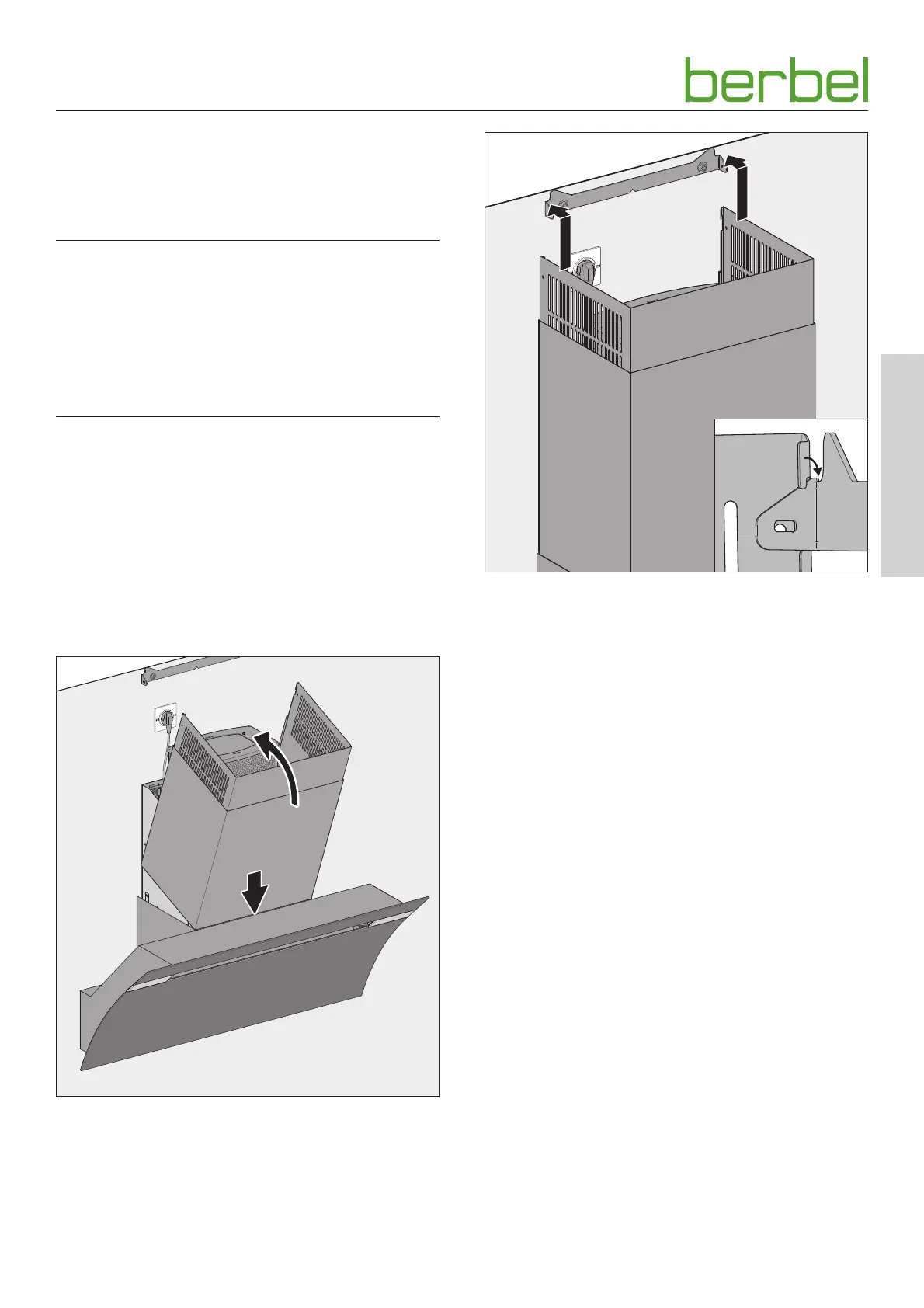 berbel