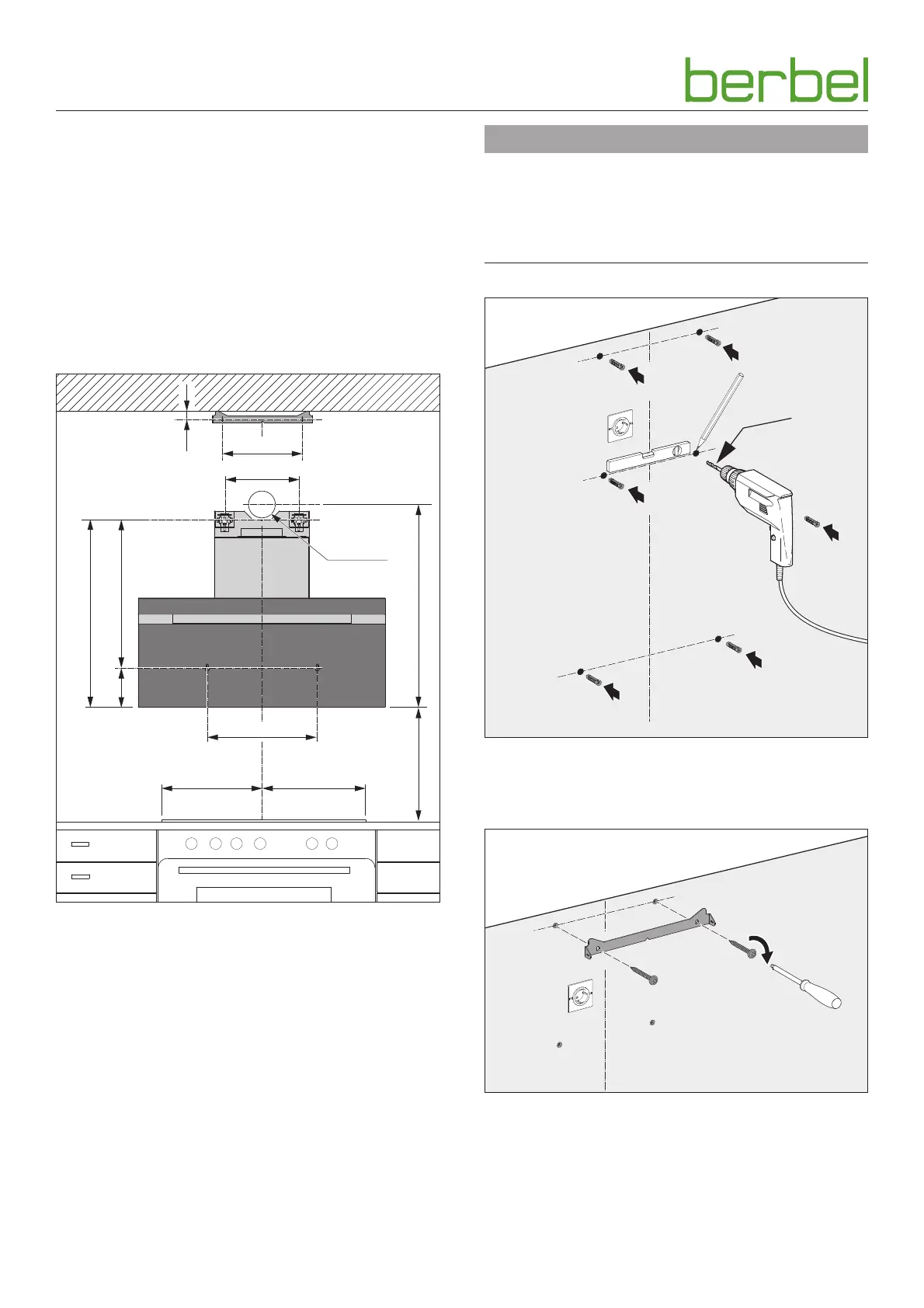 berbel