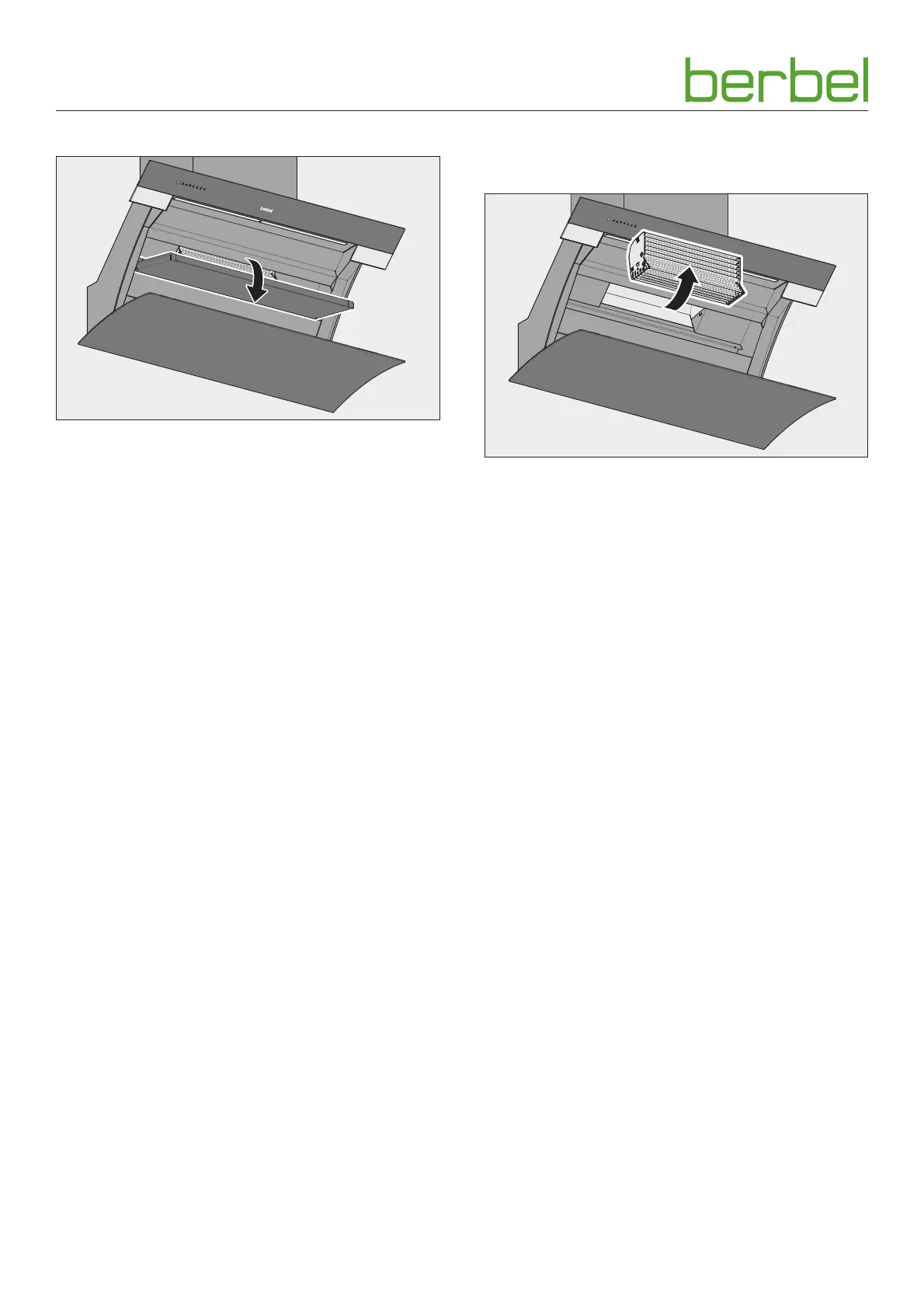 berbel

berbel