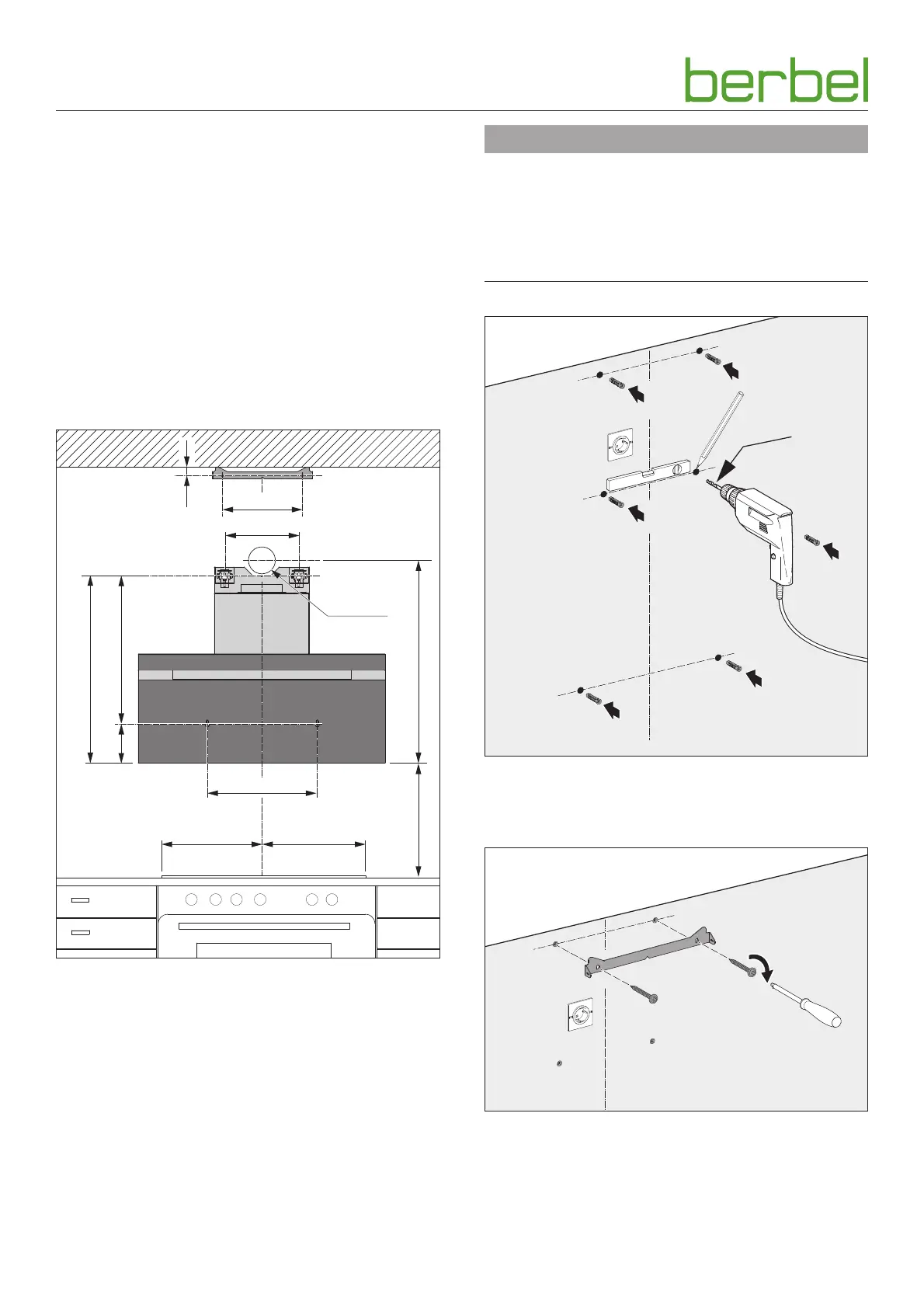 berbel