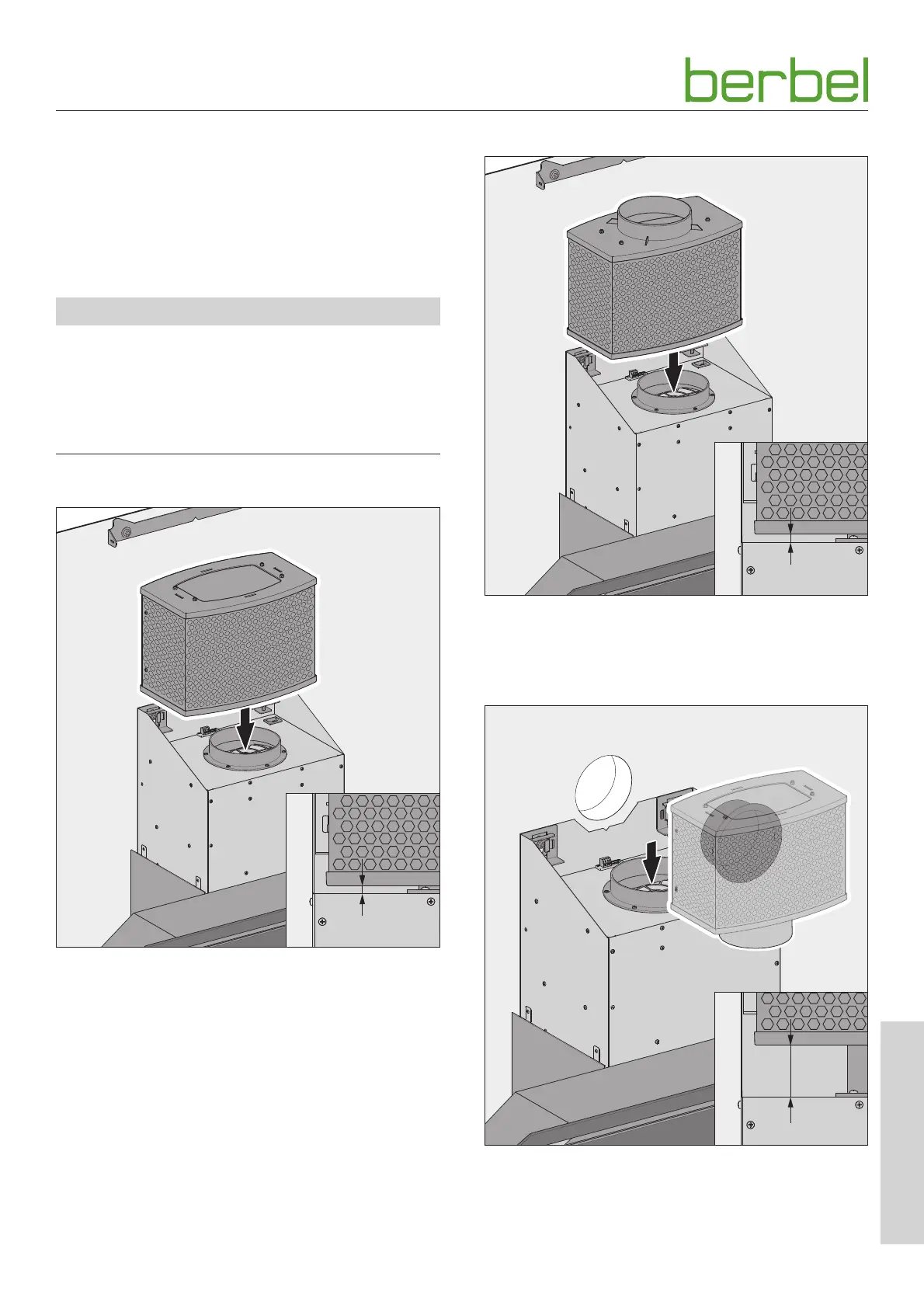 berbel