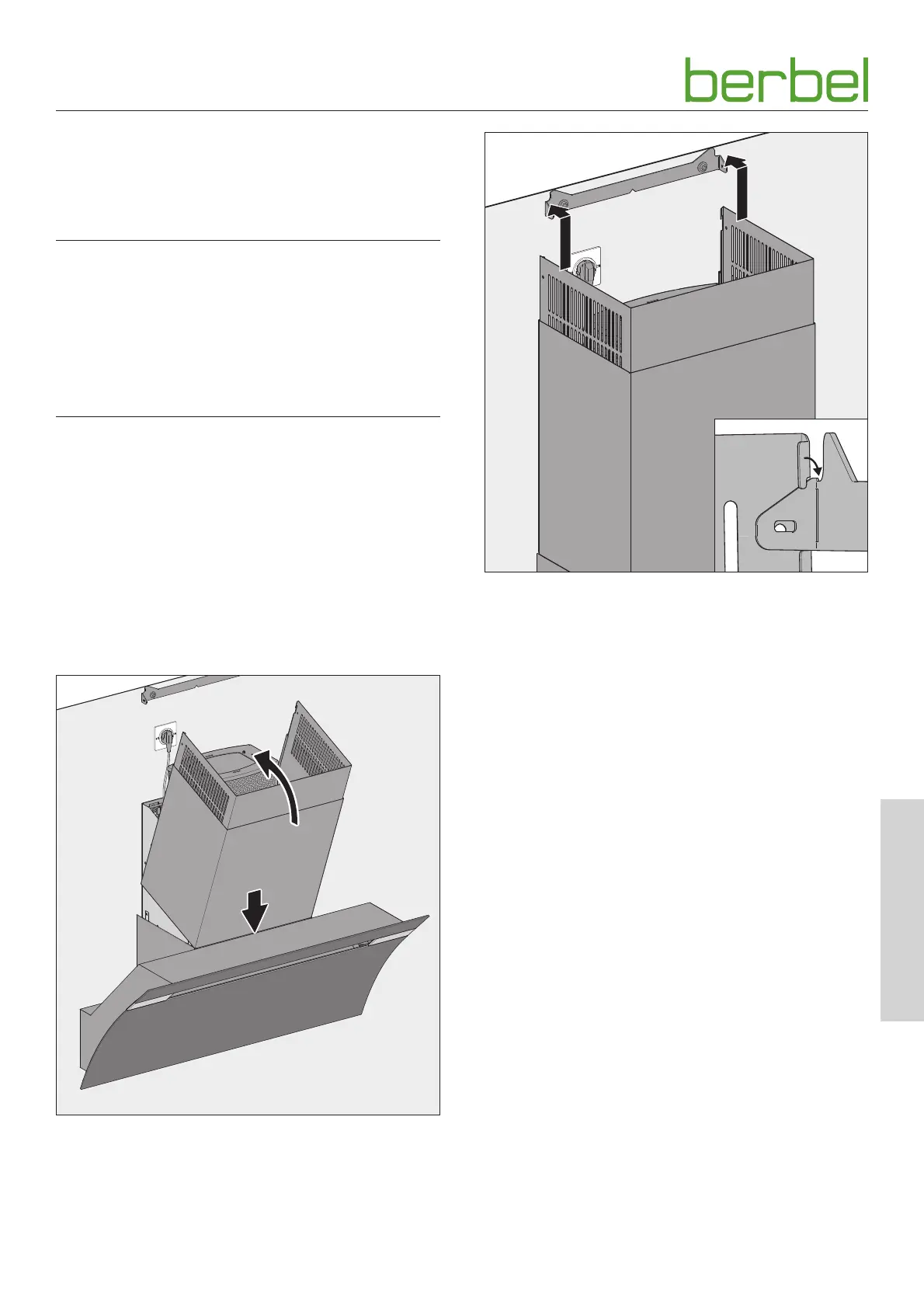 berbel