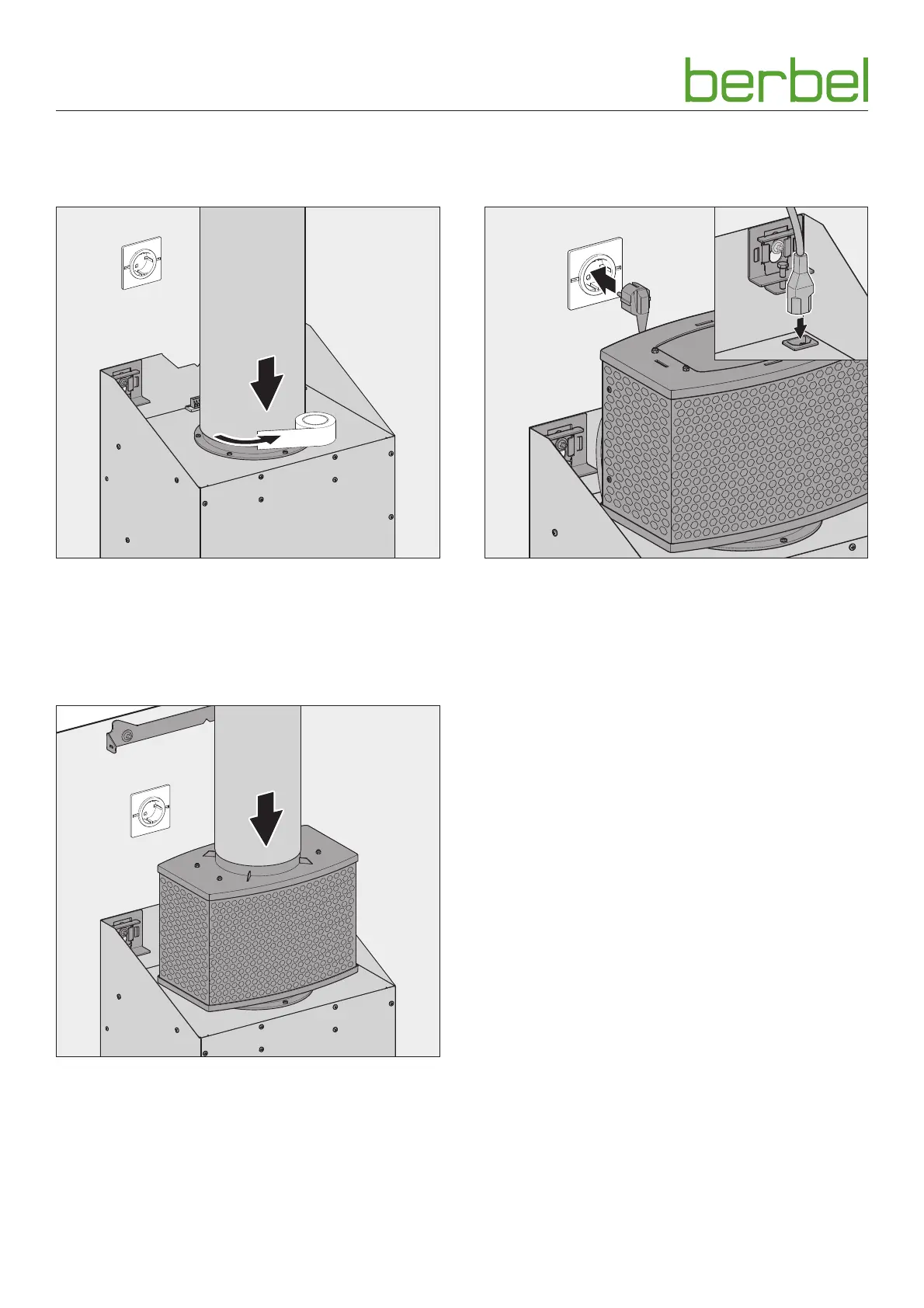 berbel