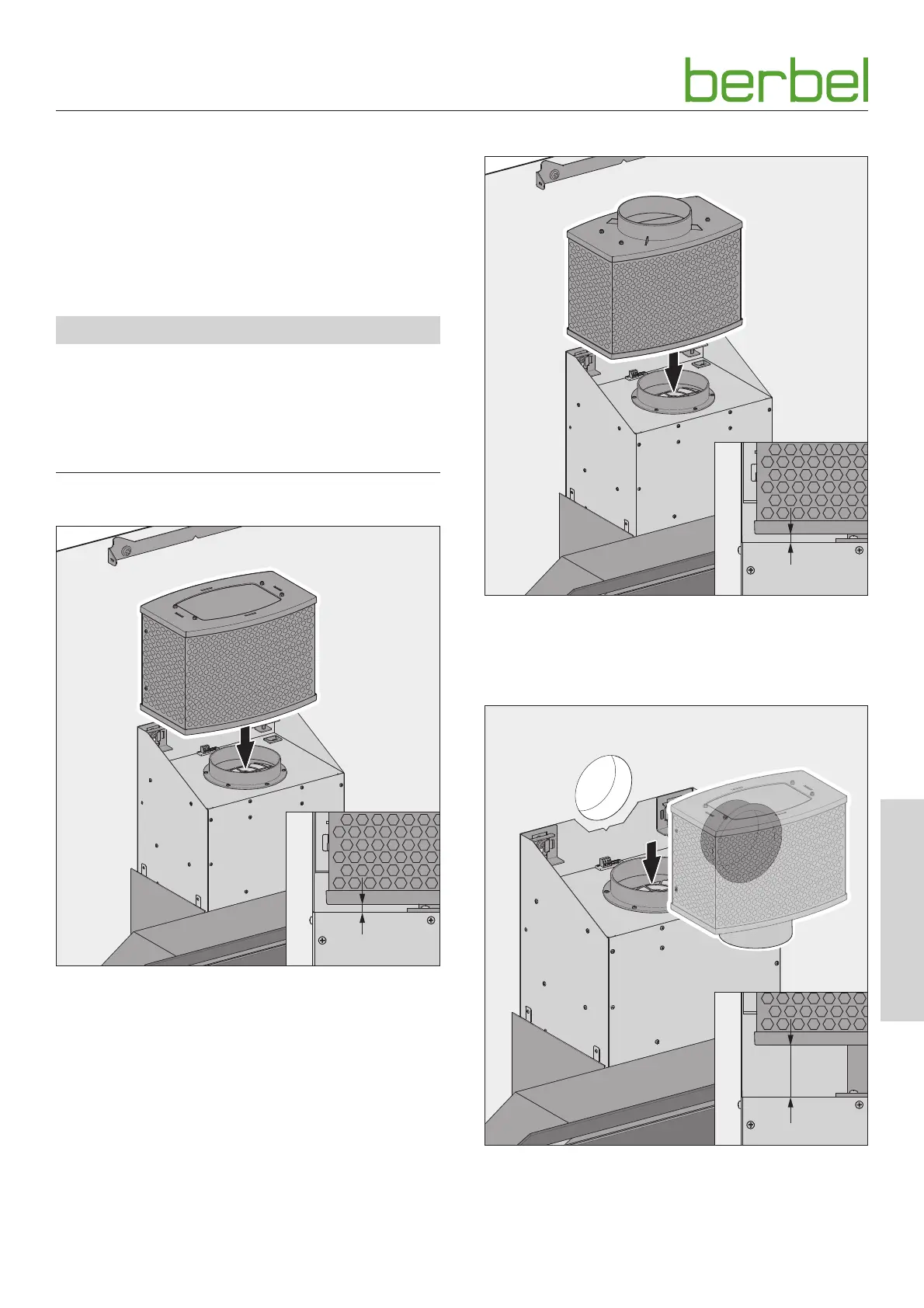 berbel