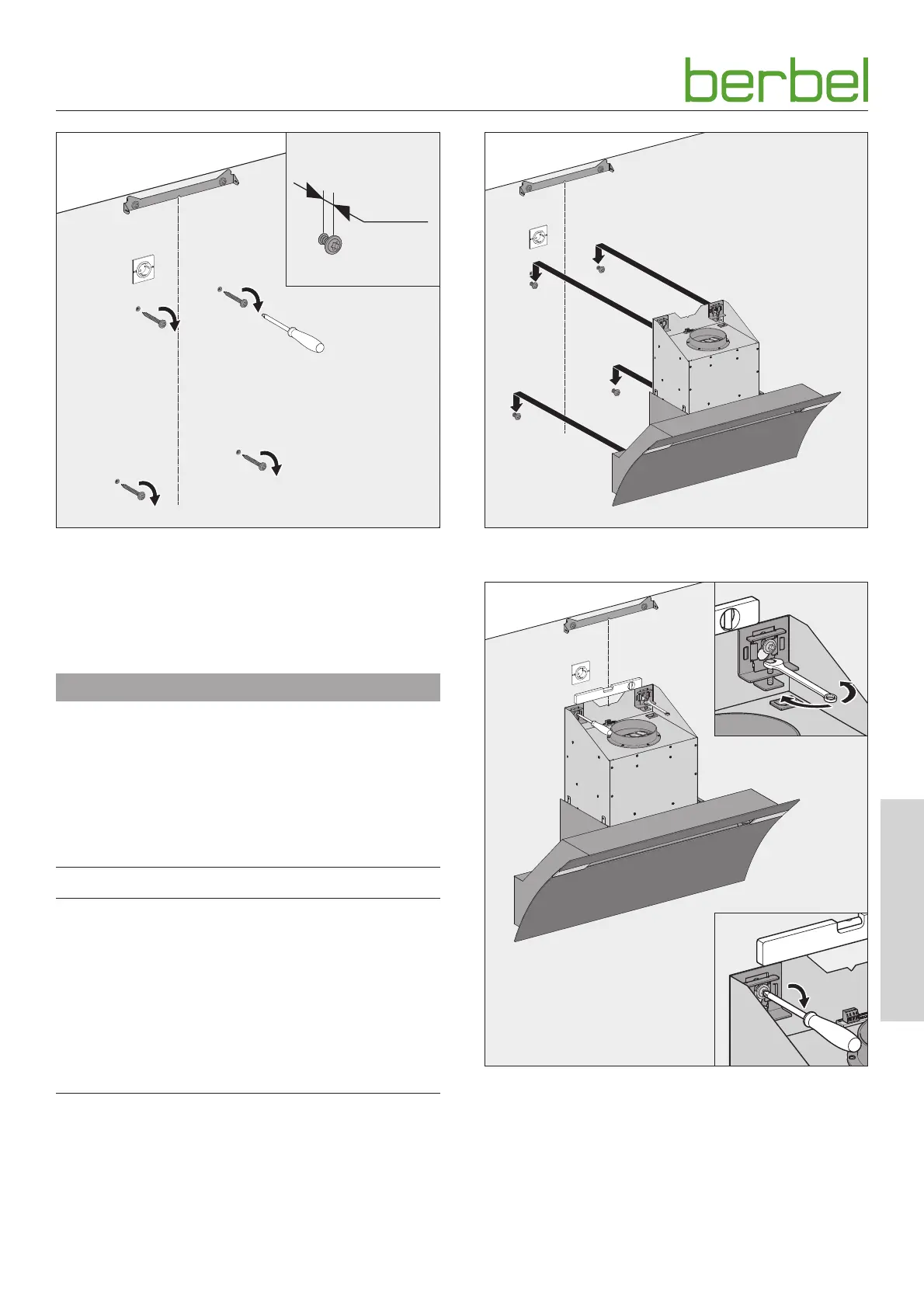 berbel