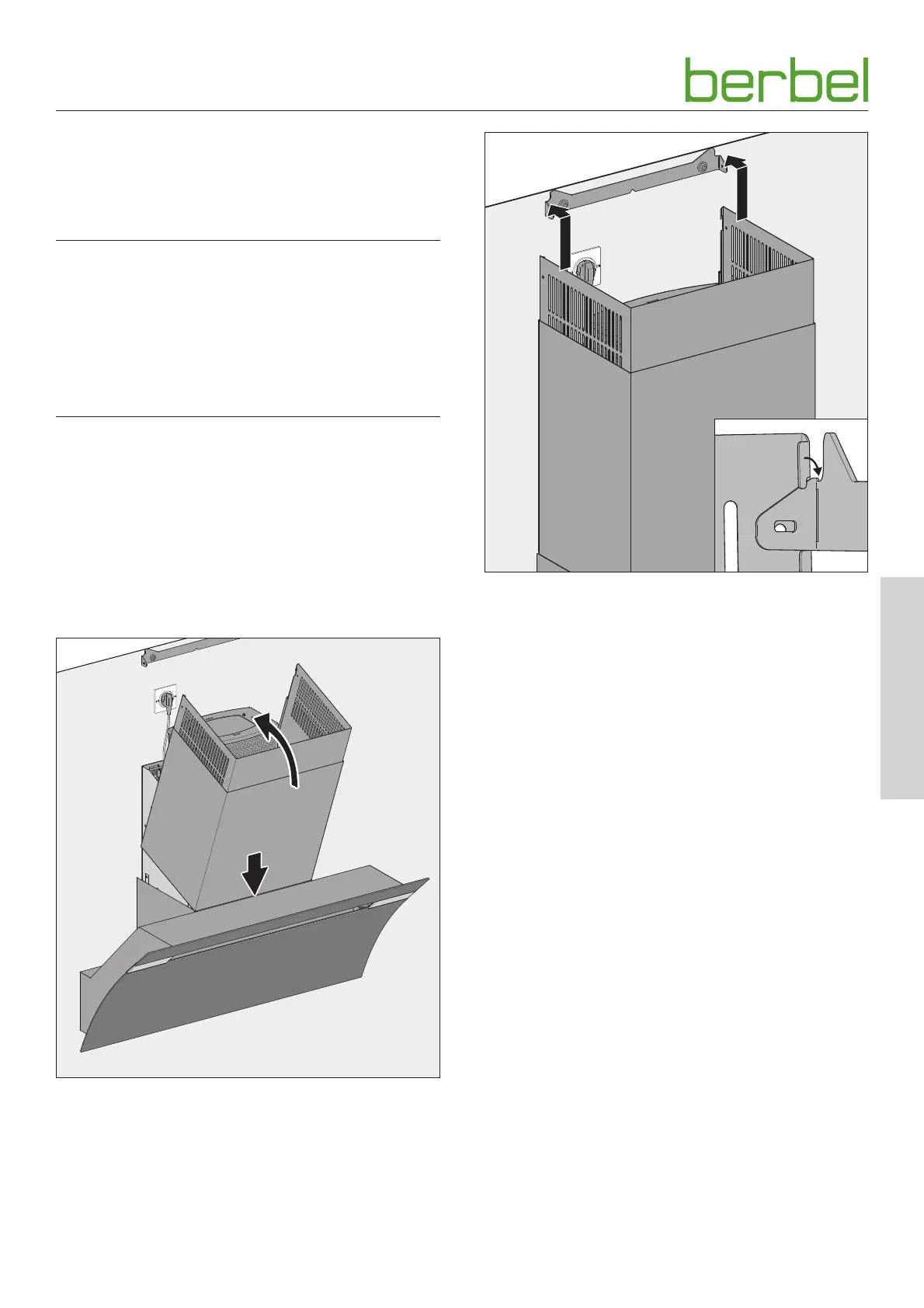 berbel