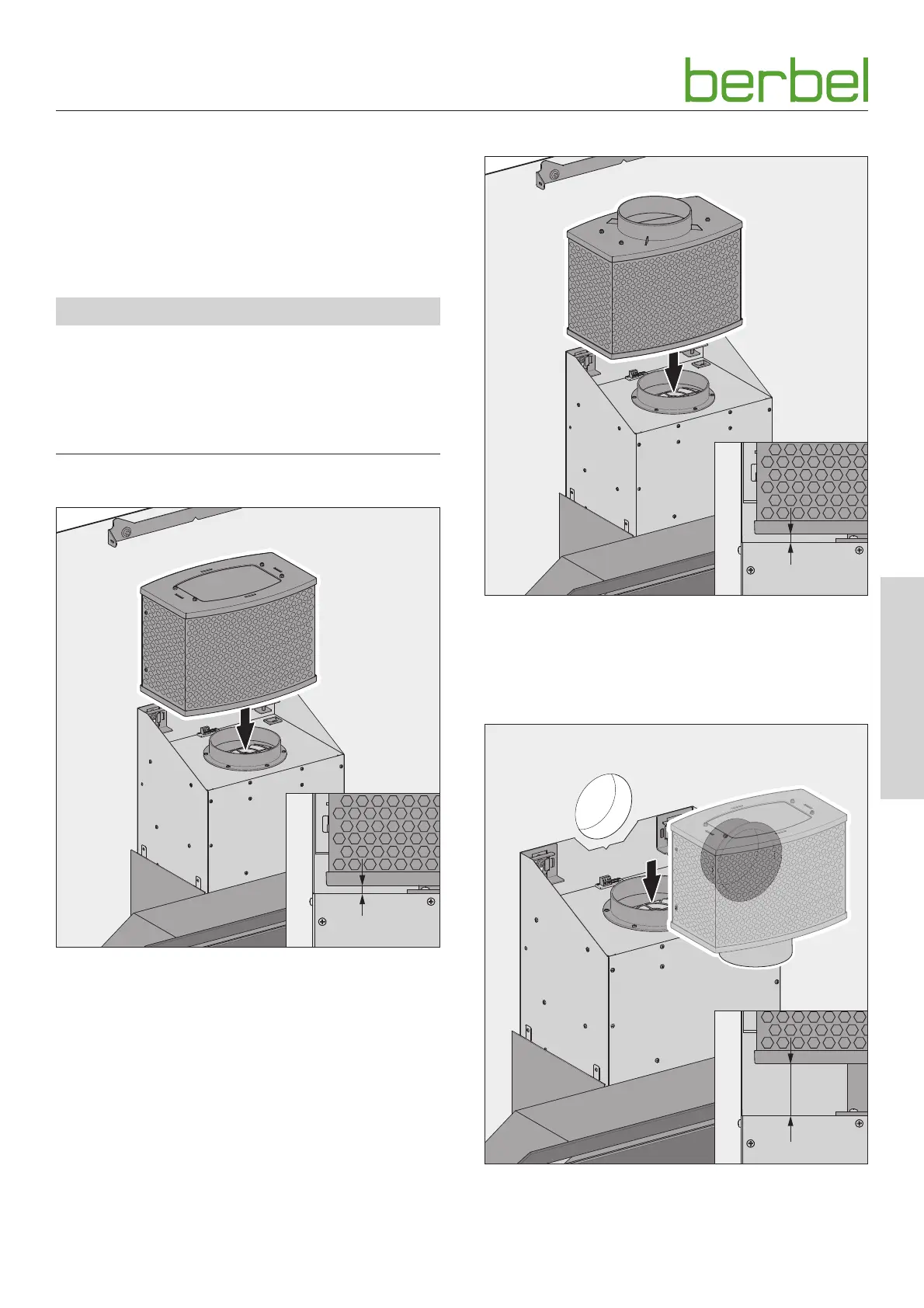 berbel