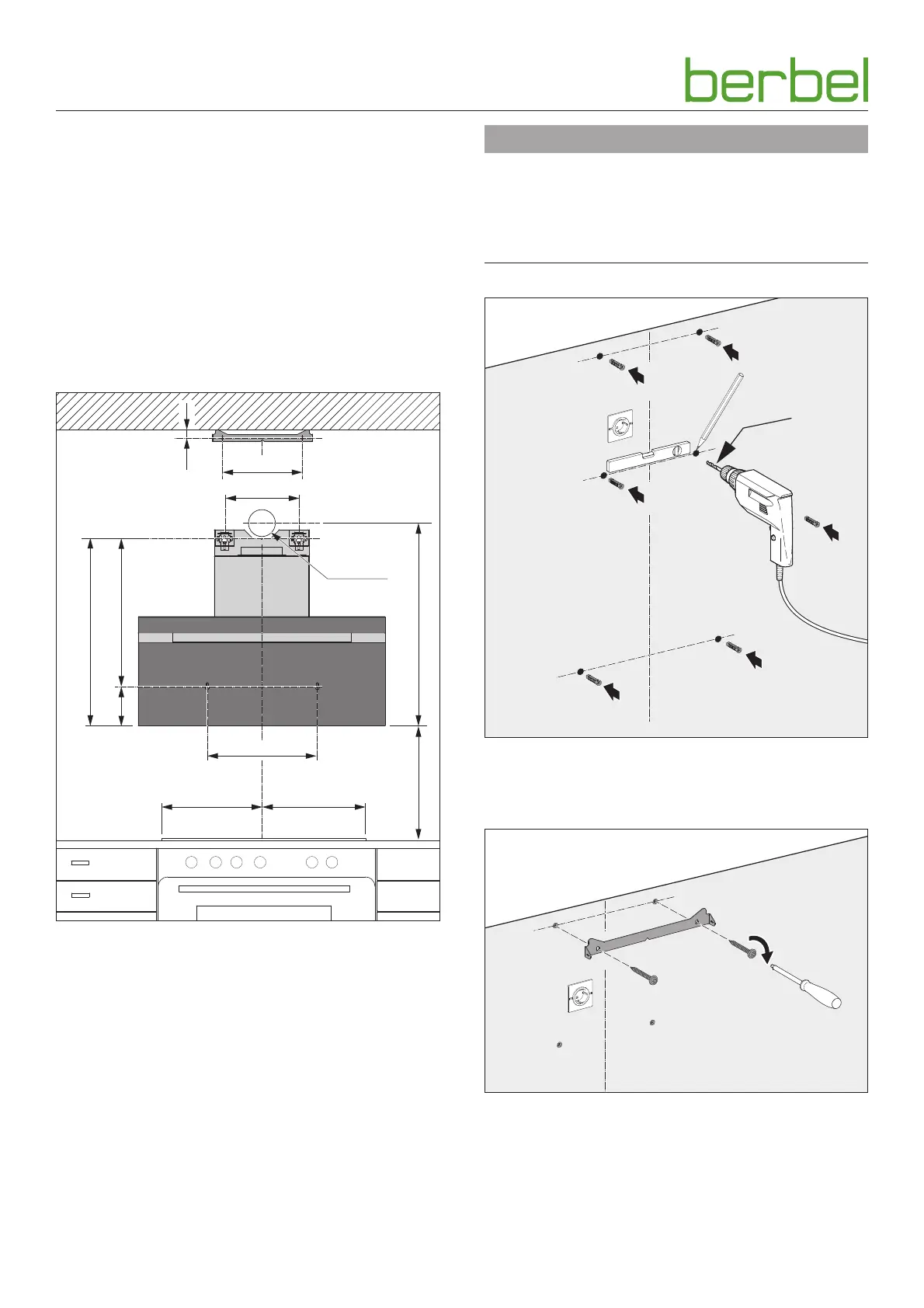 berbel