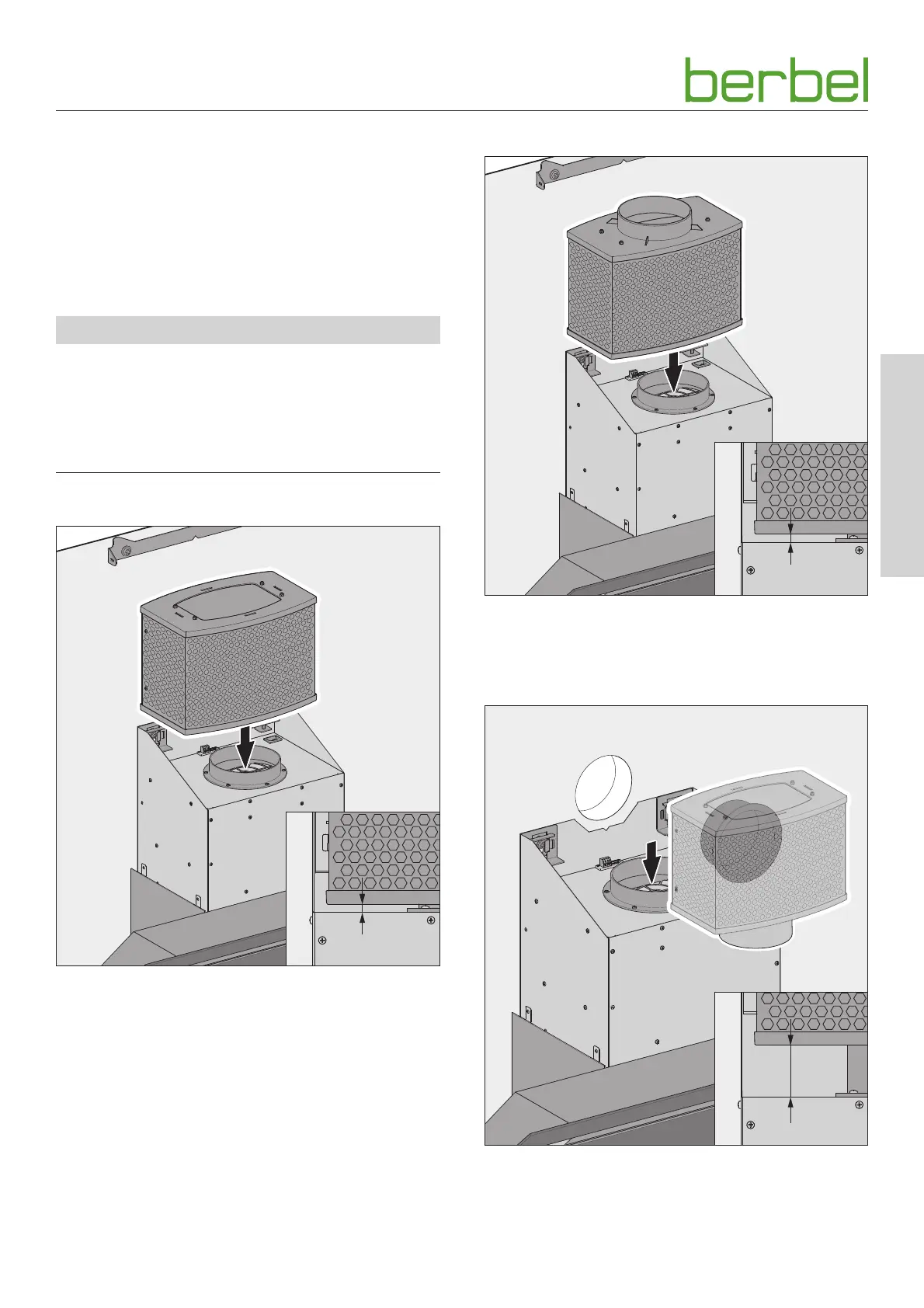 berbel