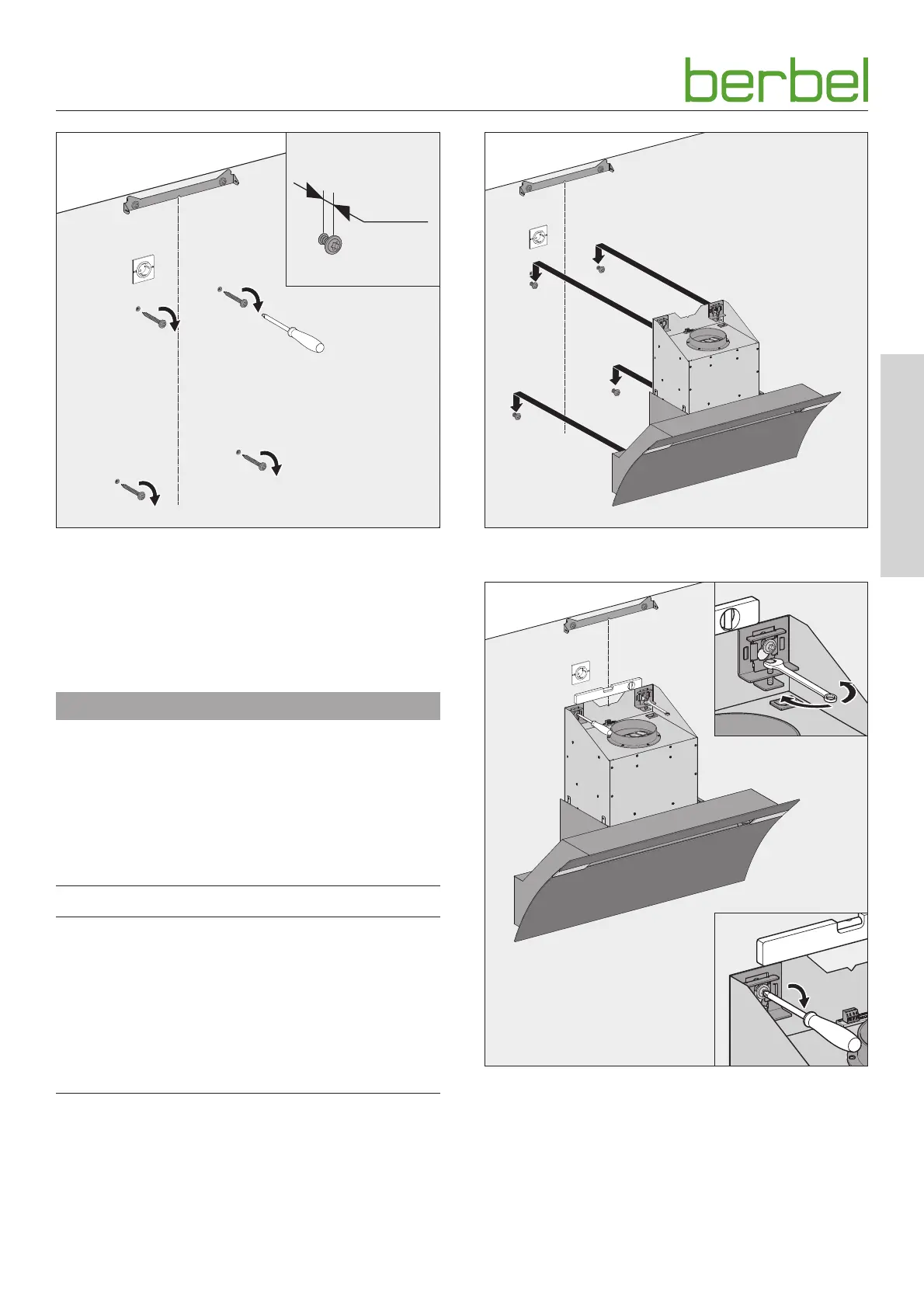 berbel