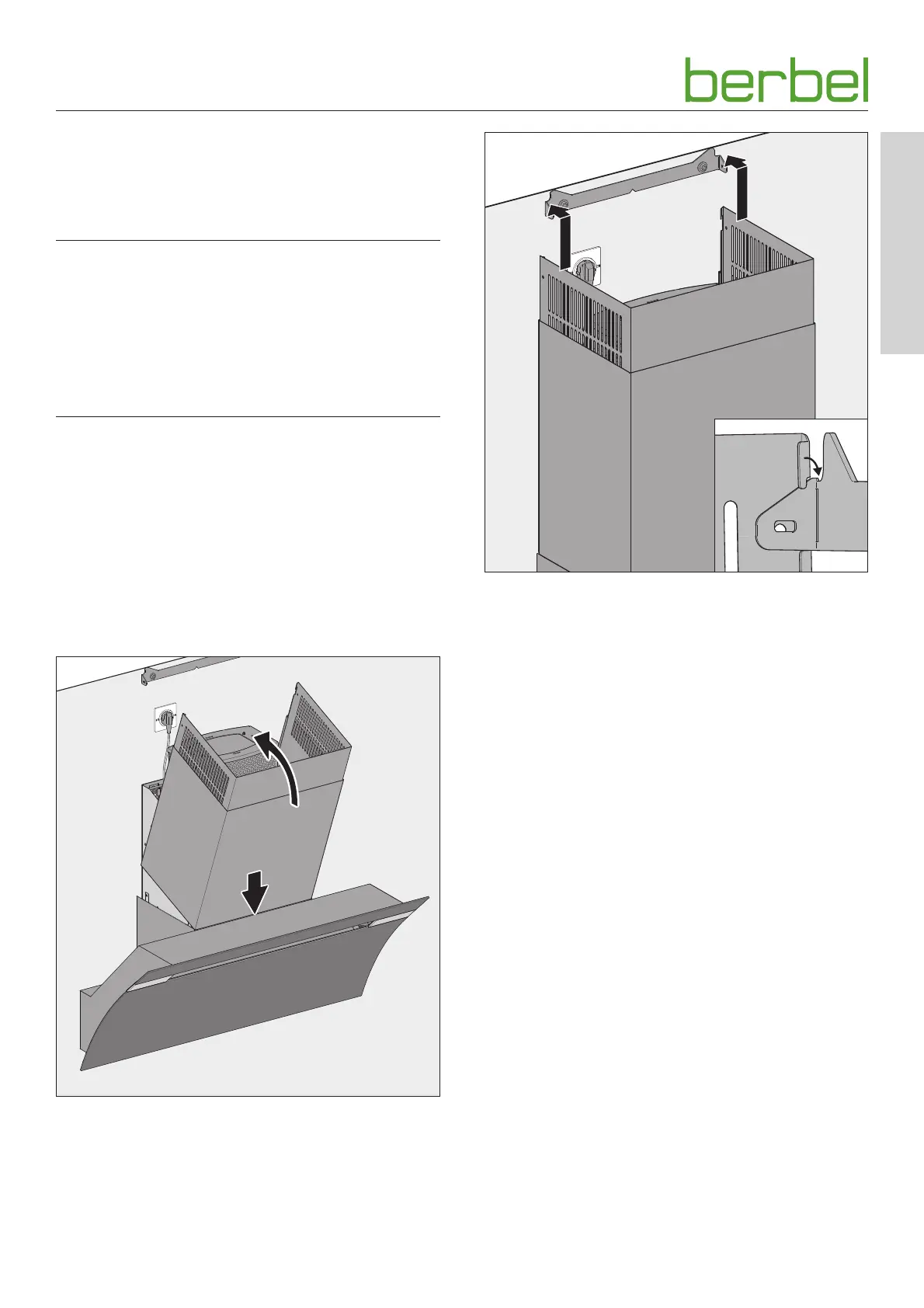 berbel