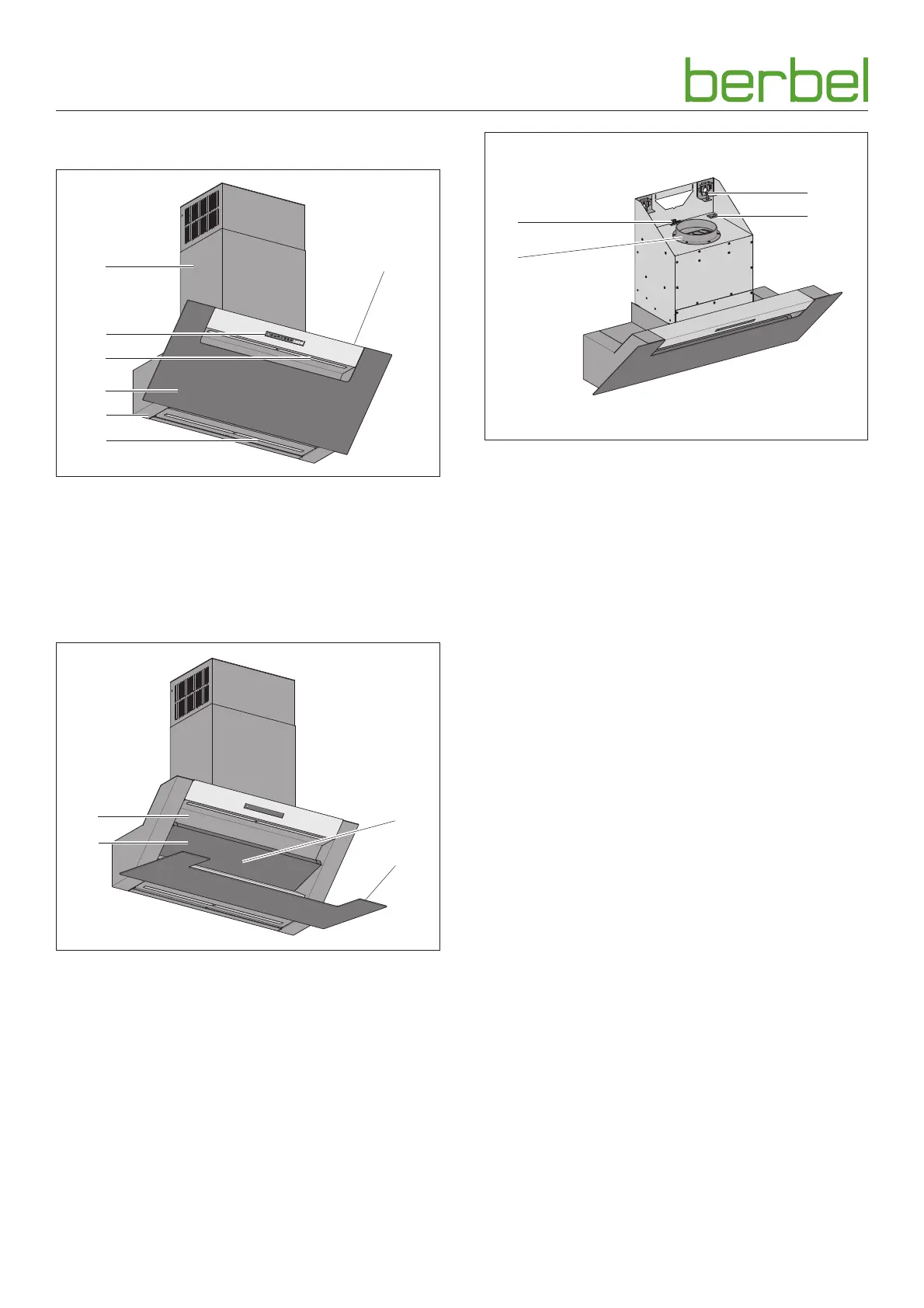 berbel