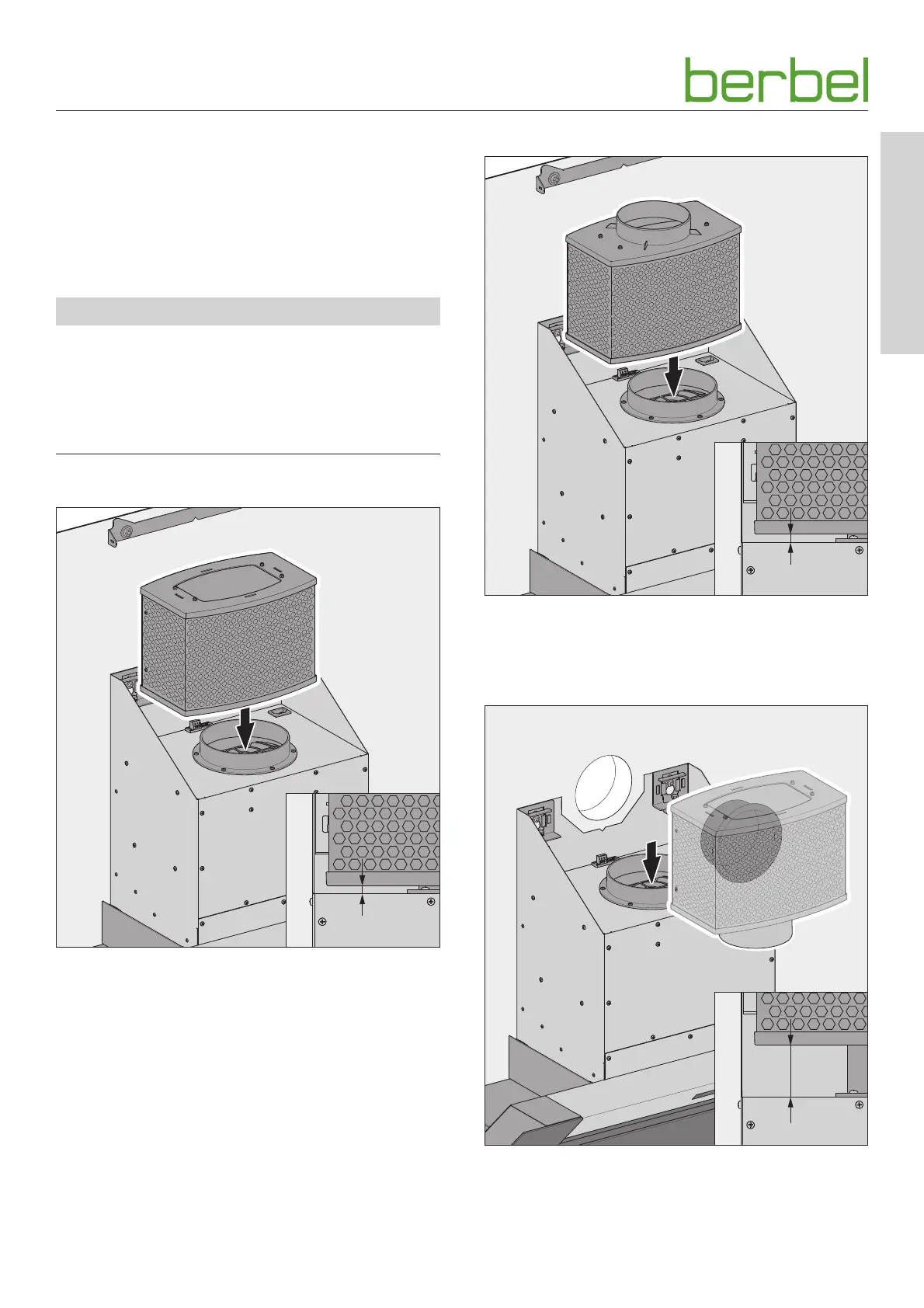 berbel