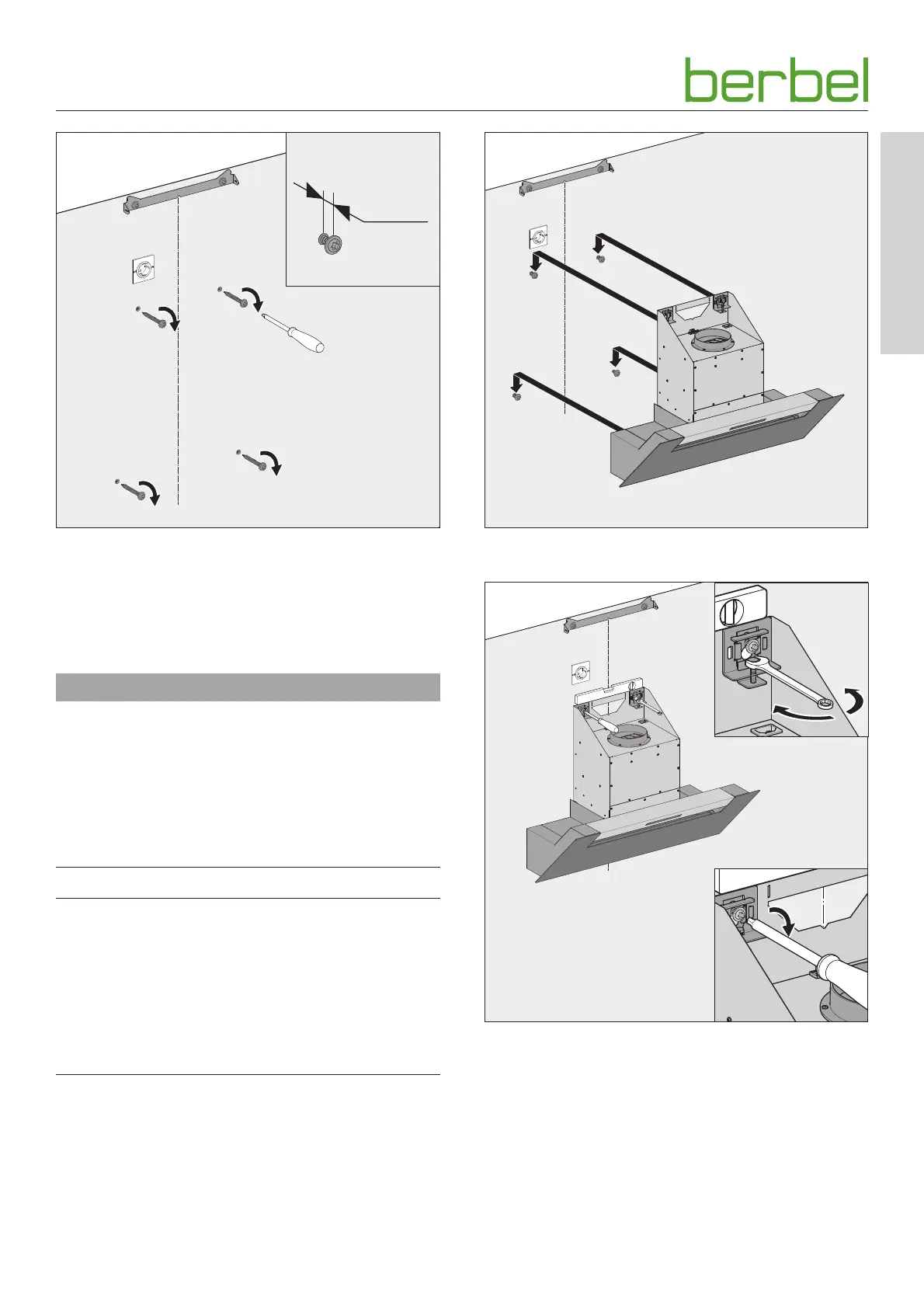 berbel