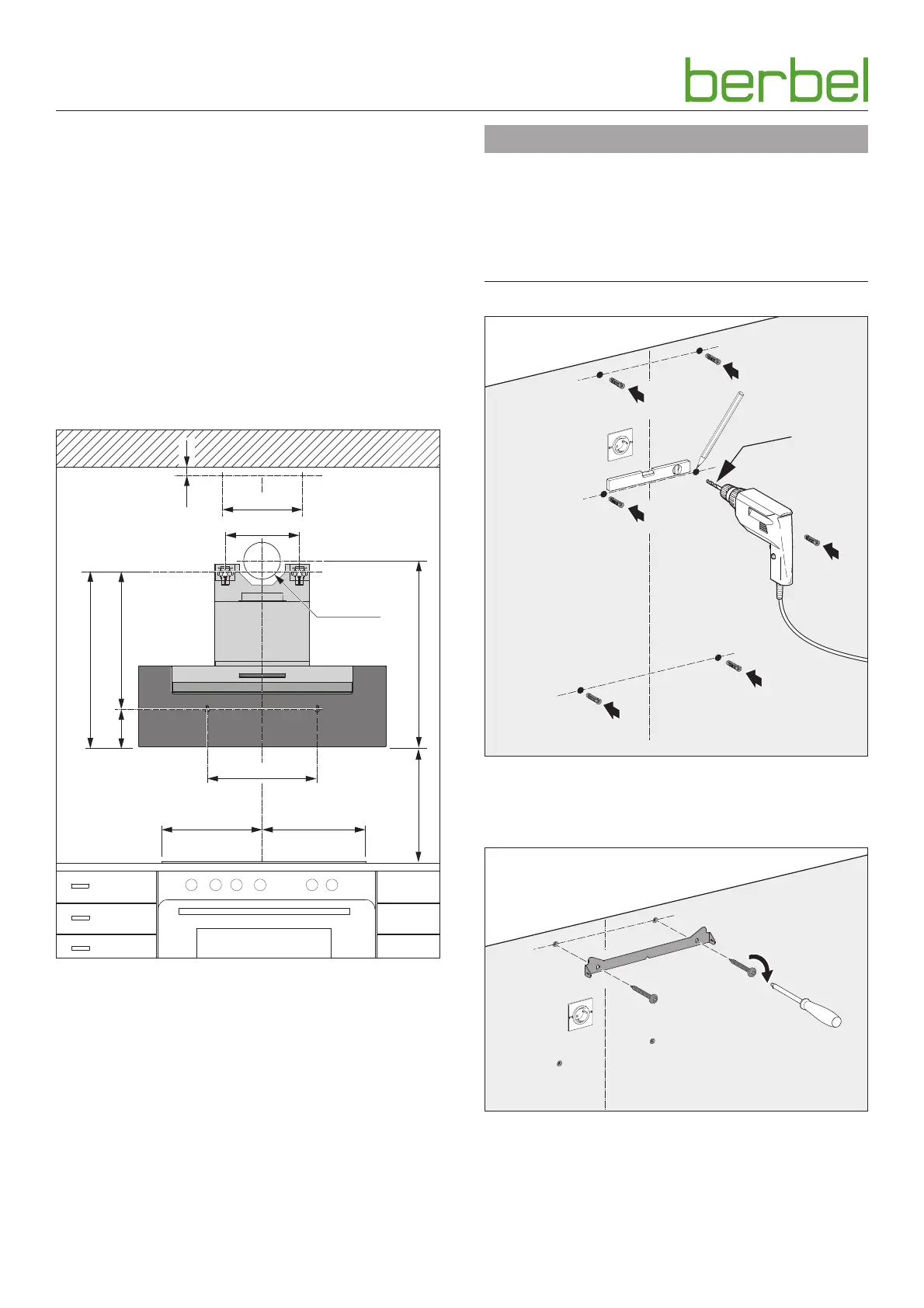 berbel