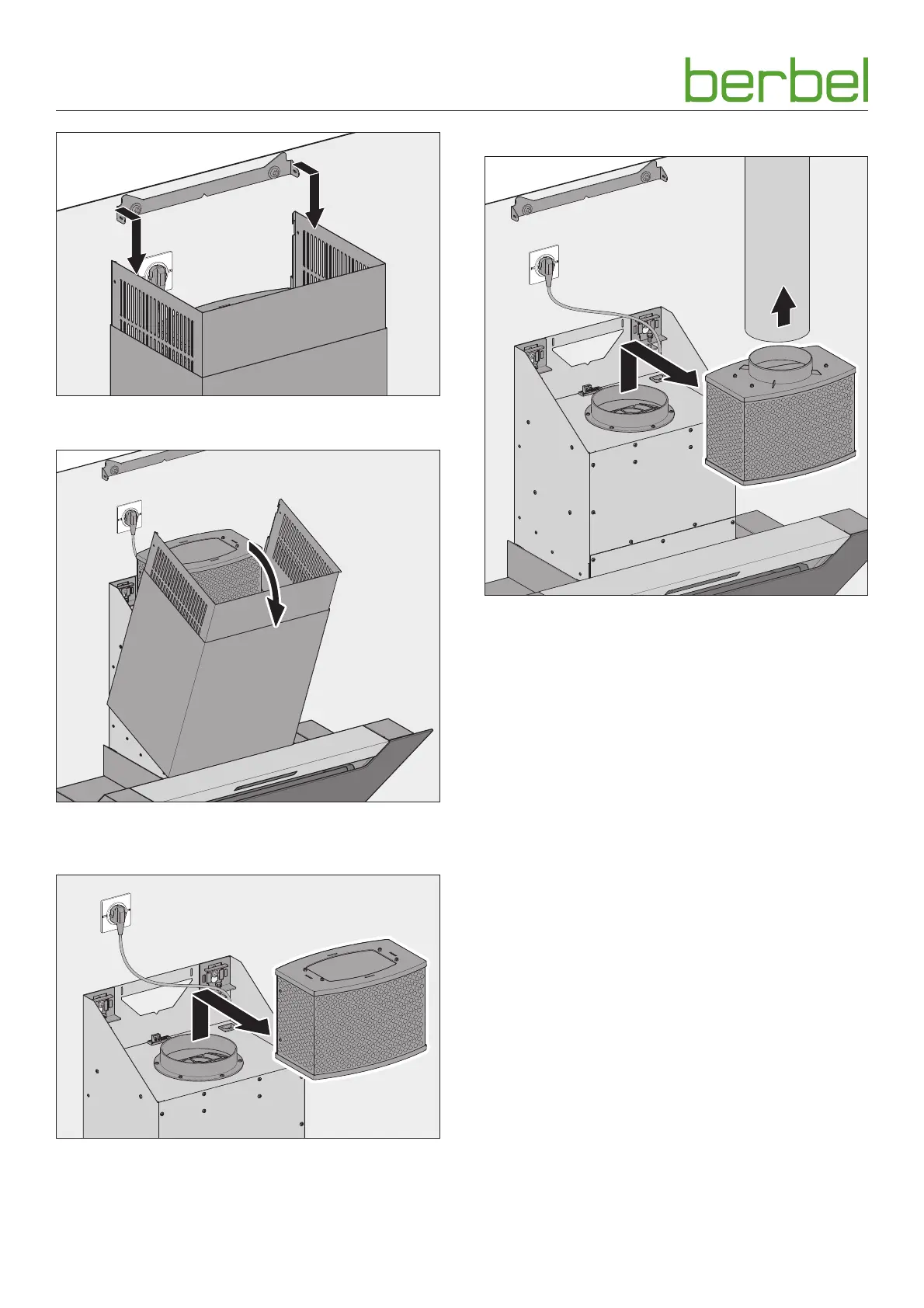 berbel