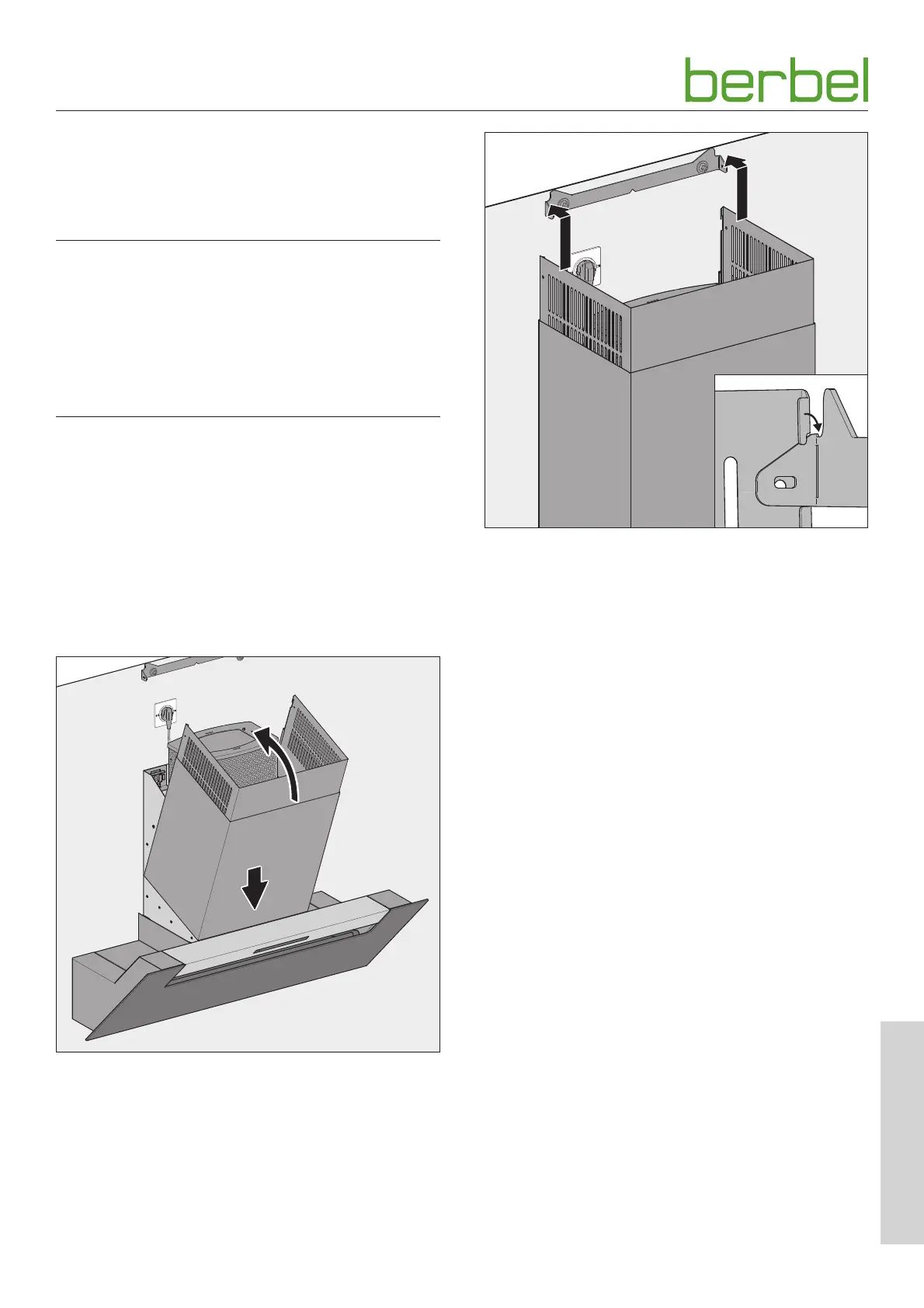 berbel