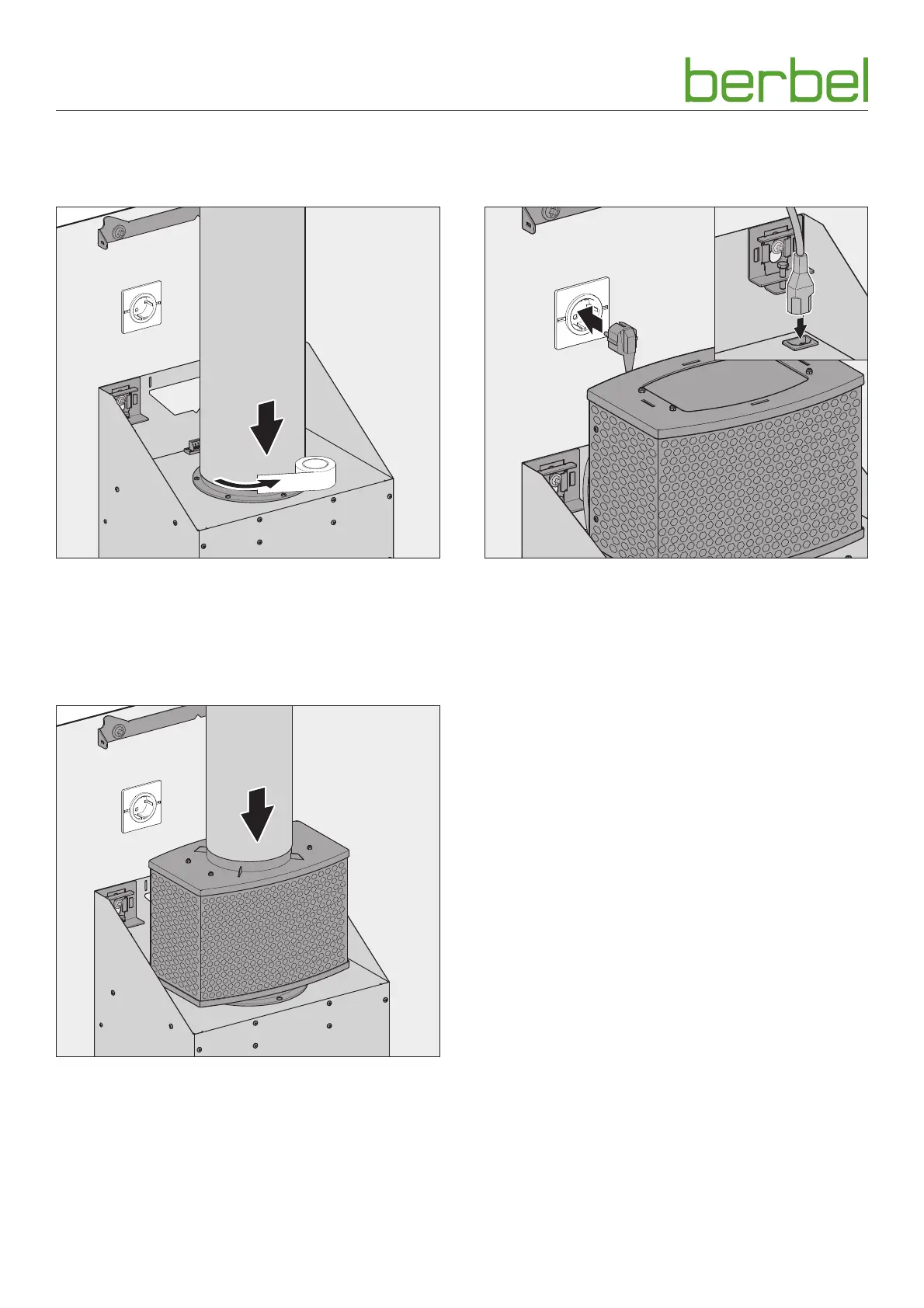 berbel