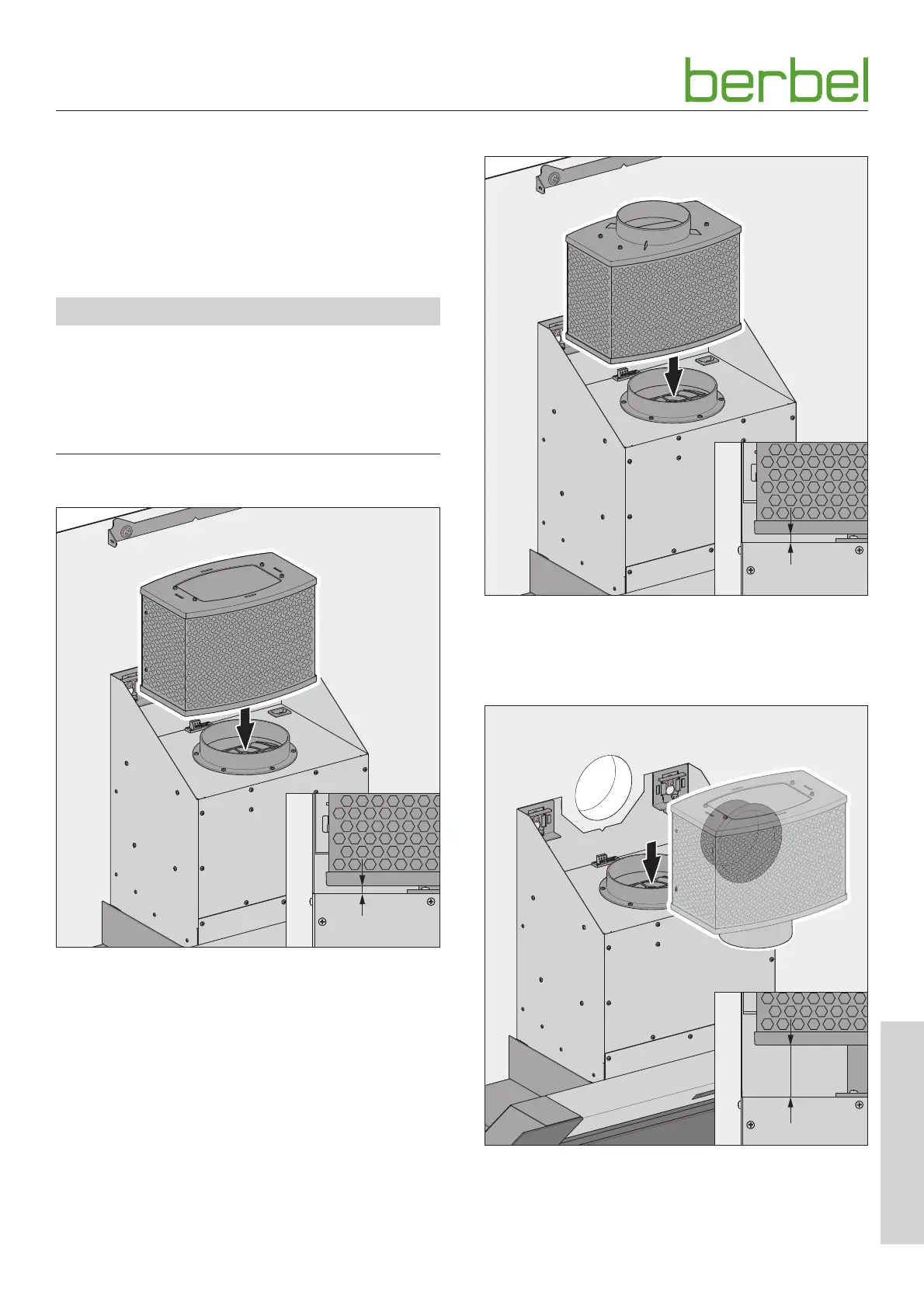 berbel