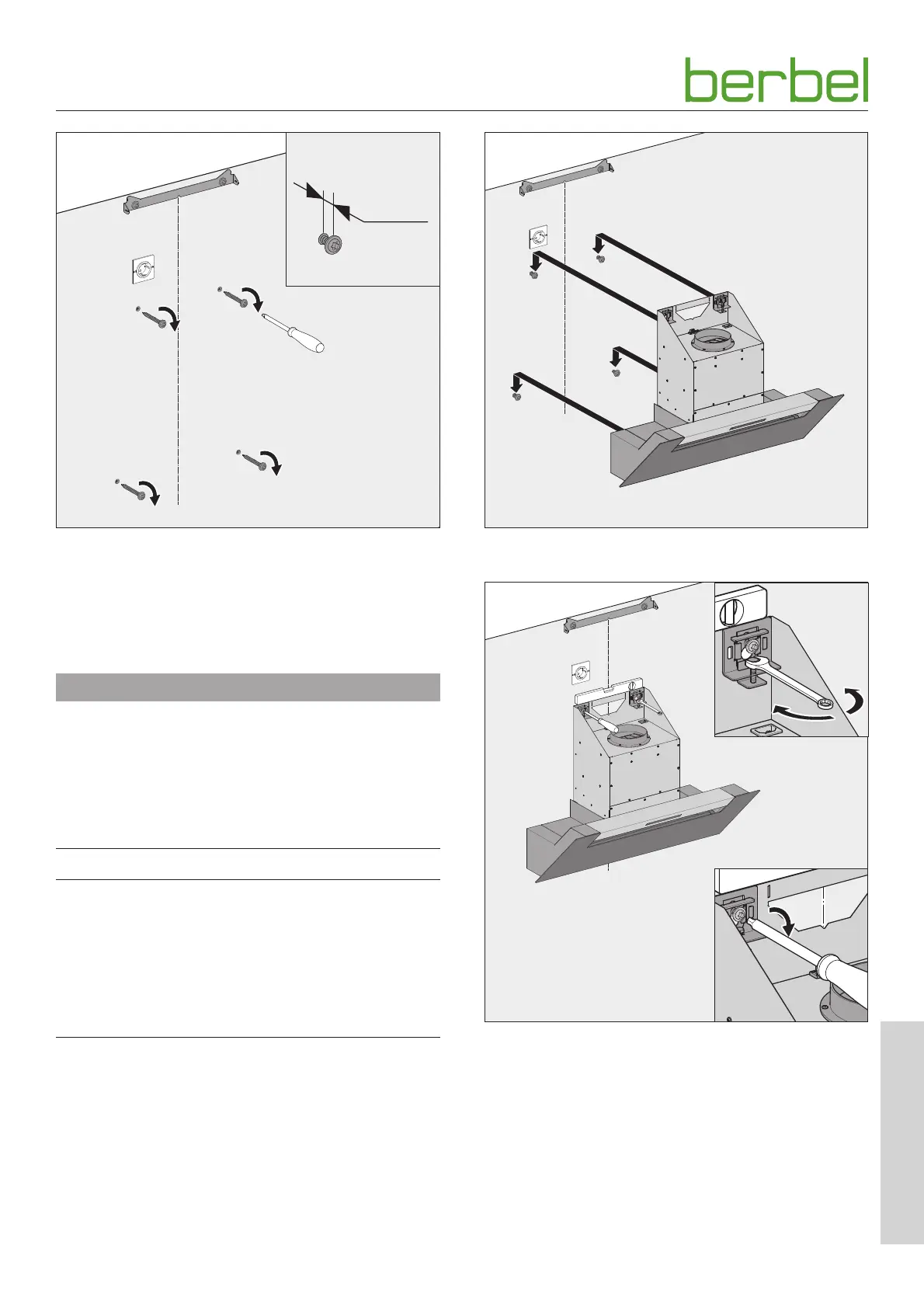 berbel