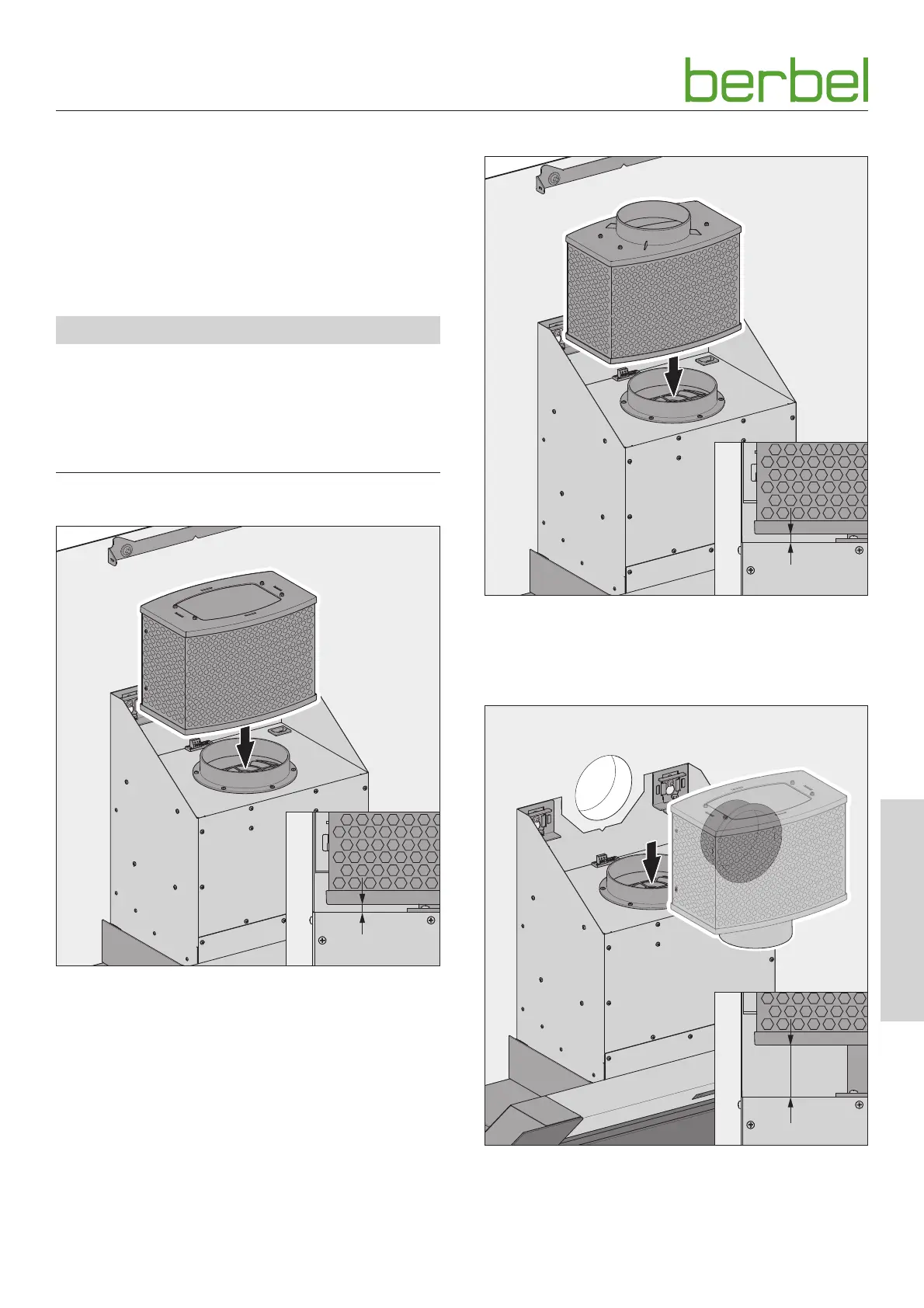 berbel