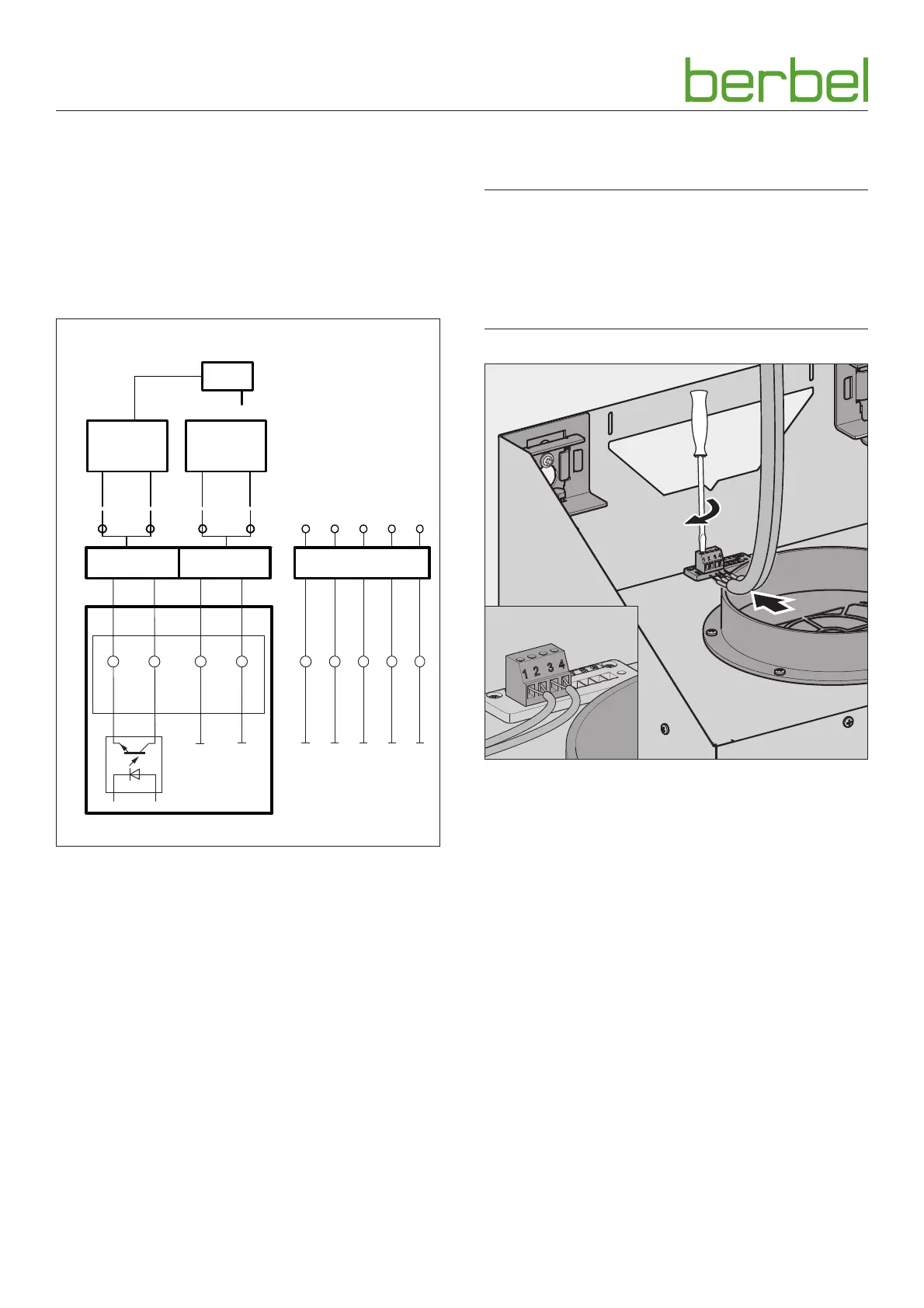 berbel

1 2 3 4