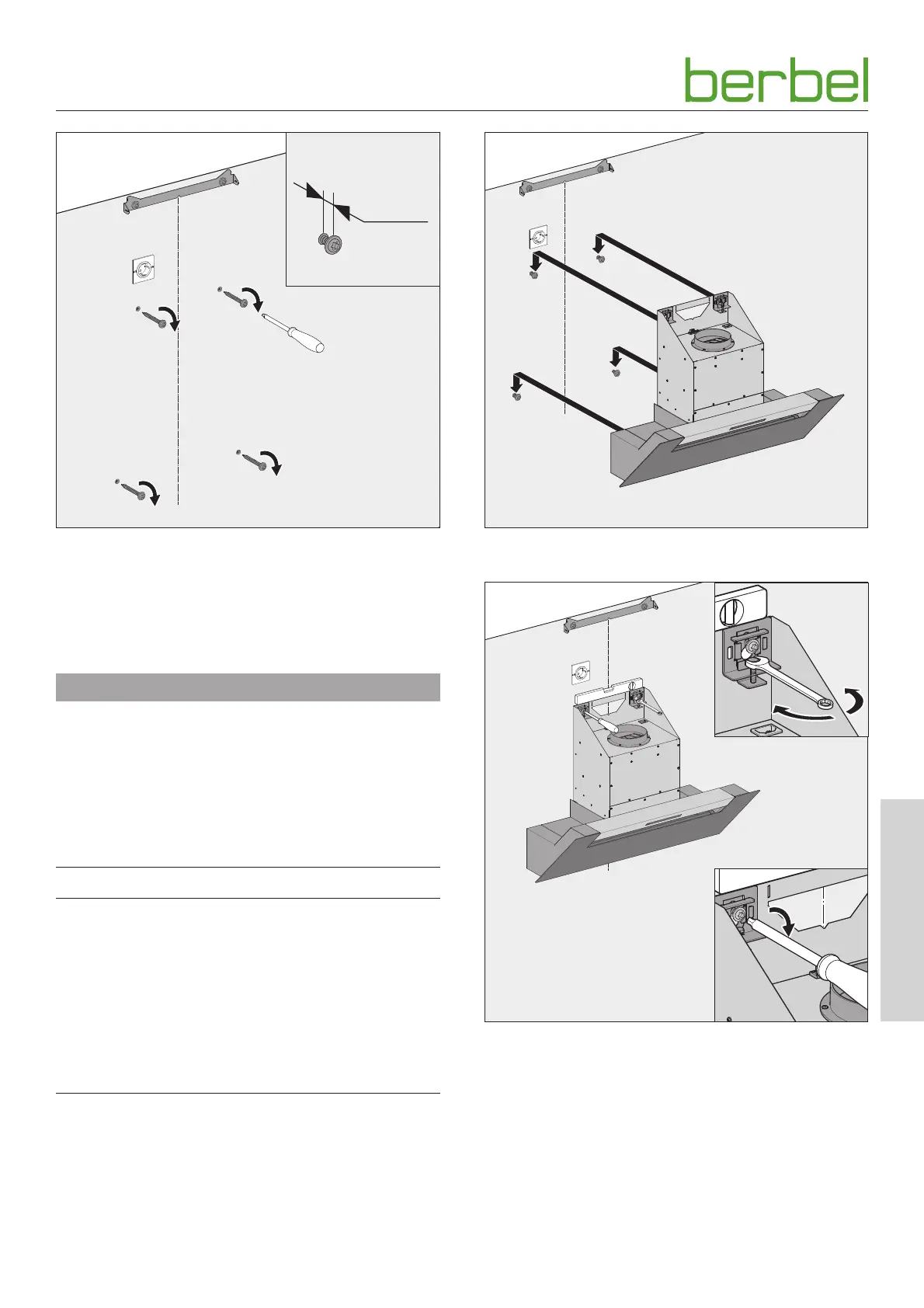 berbel