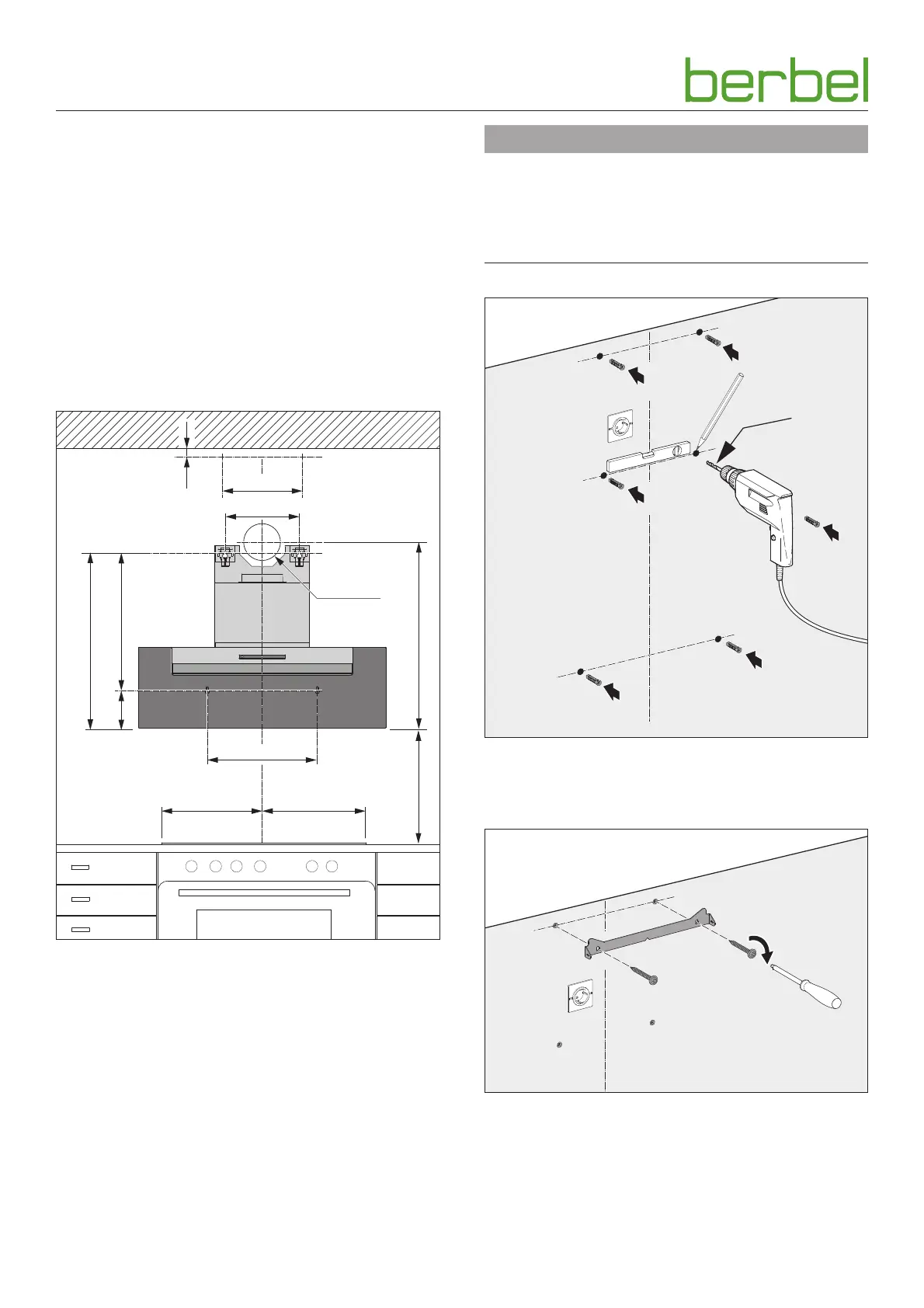 berbel