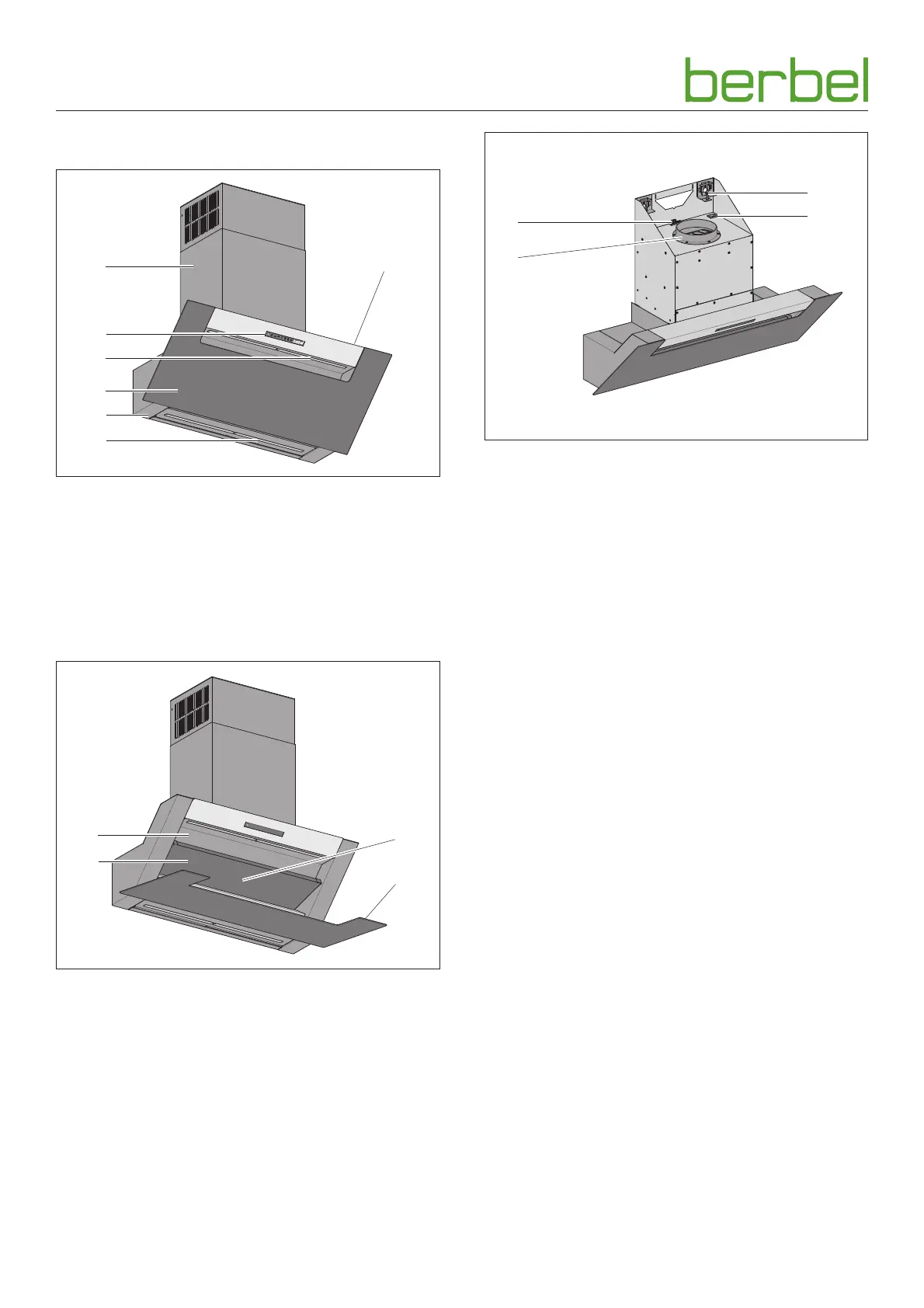 berbel