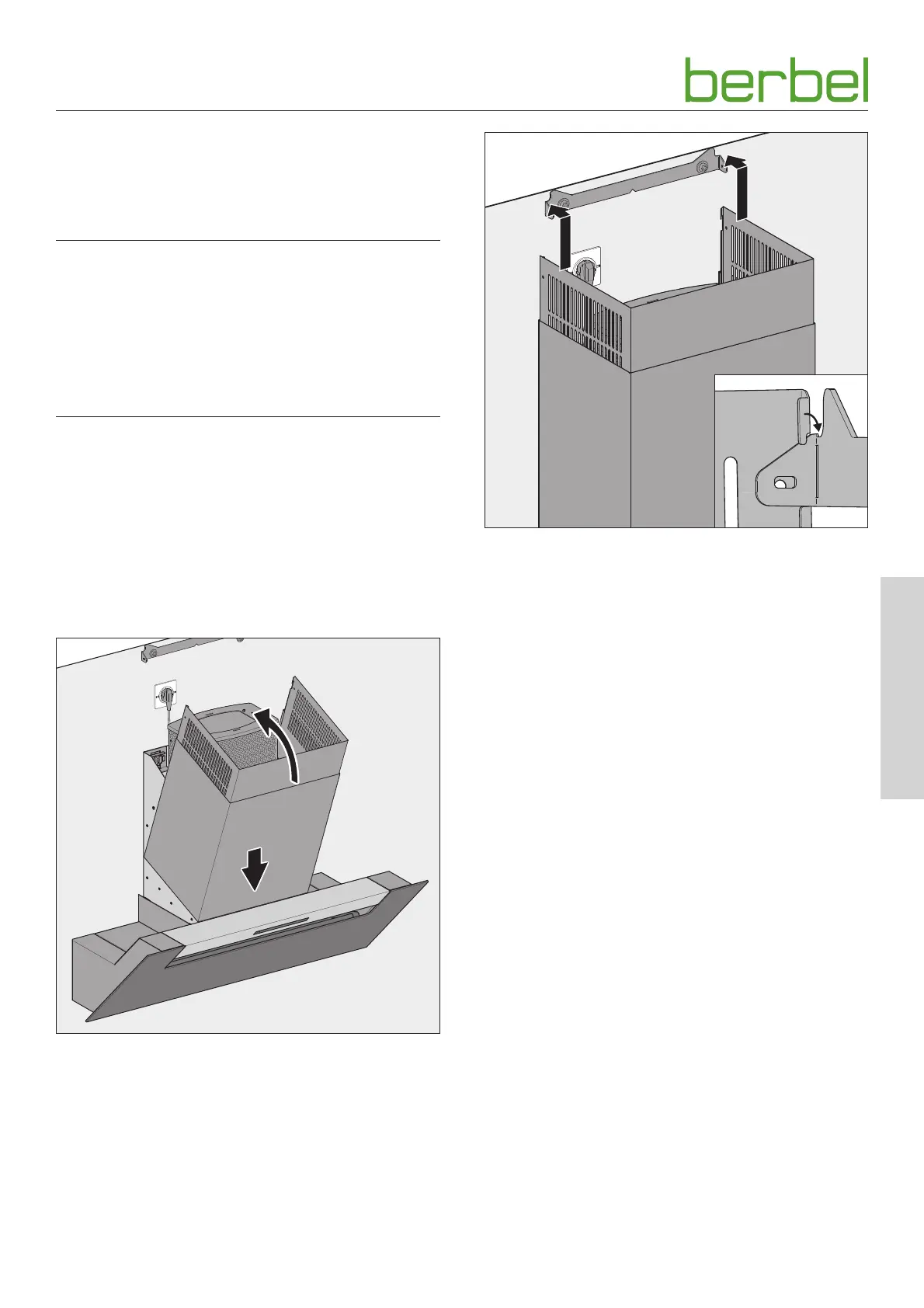 berbel