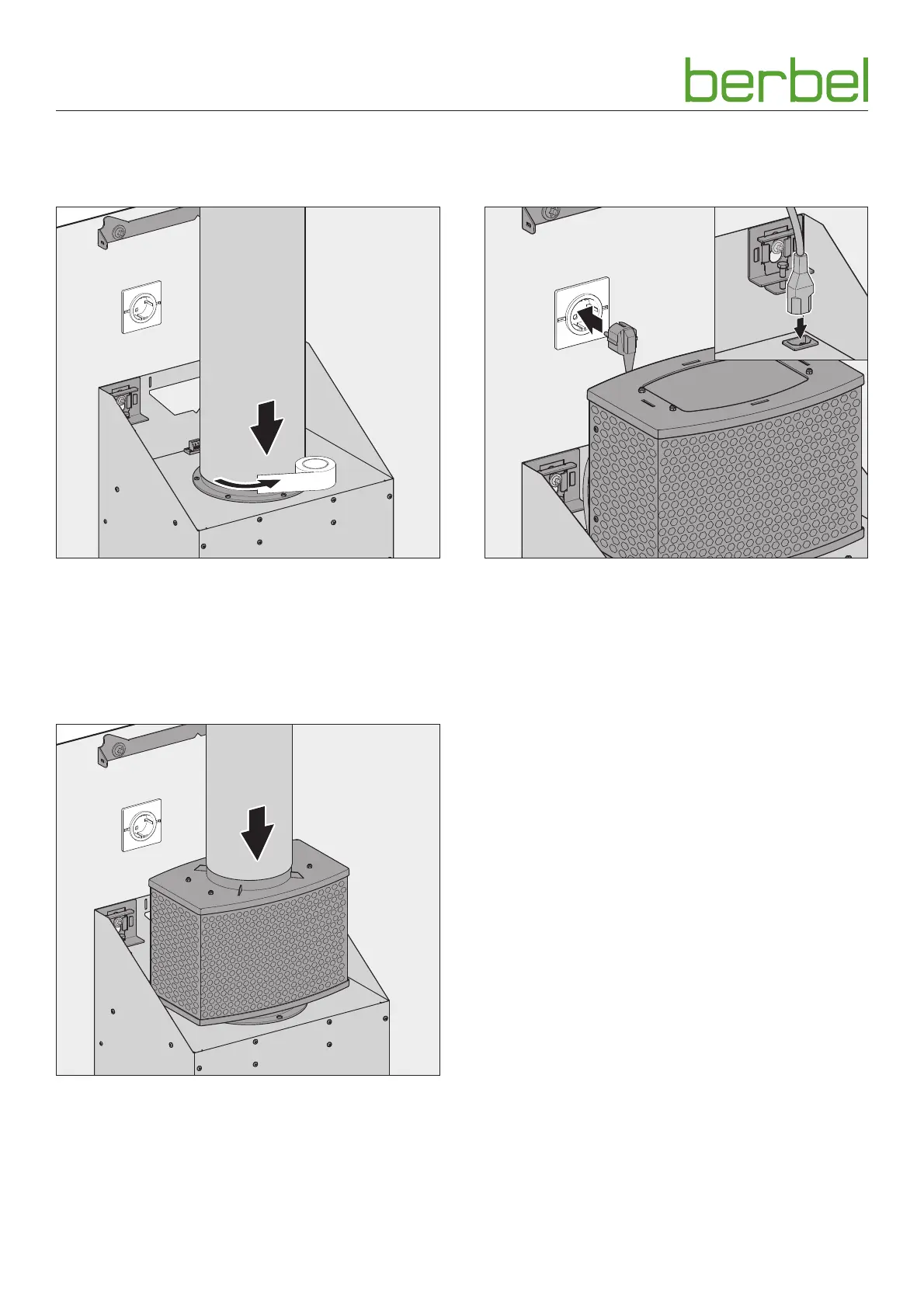 berbel