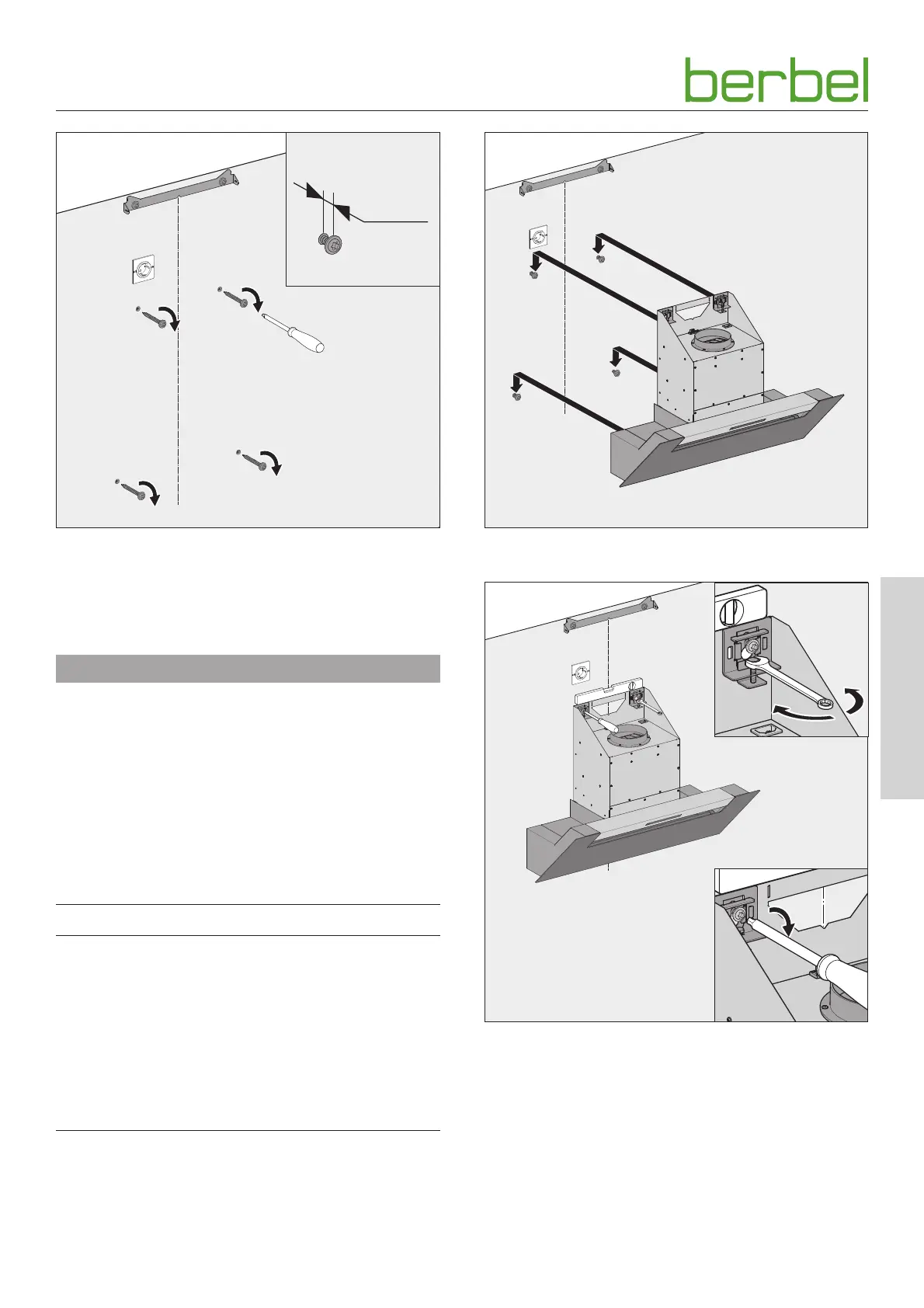 berbel