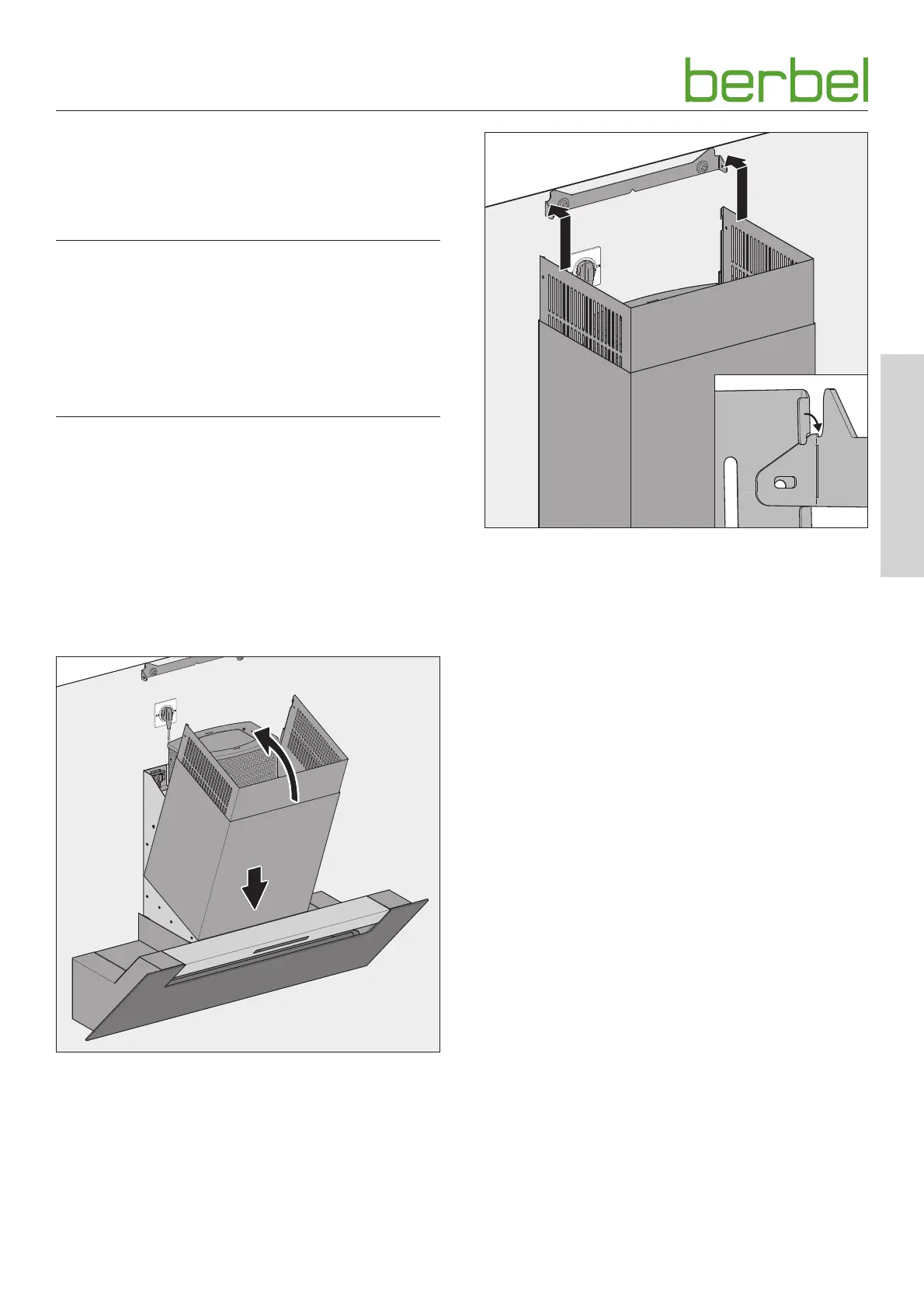 berbel