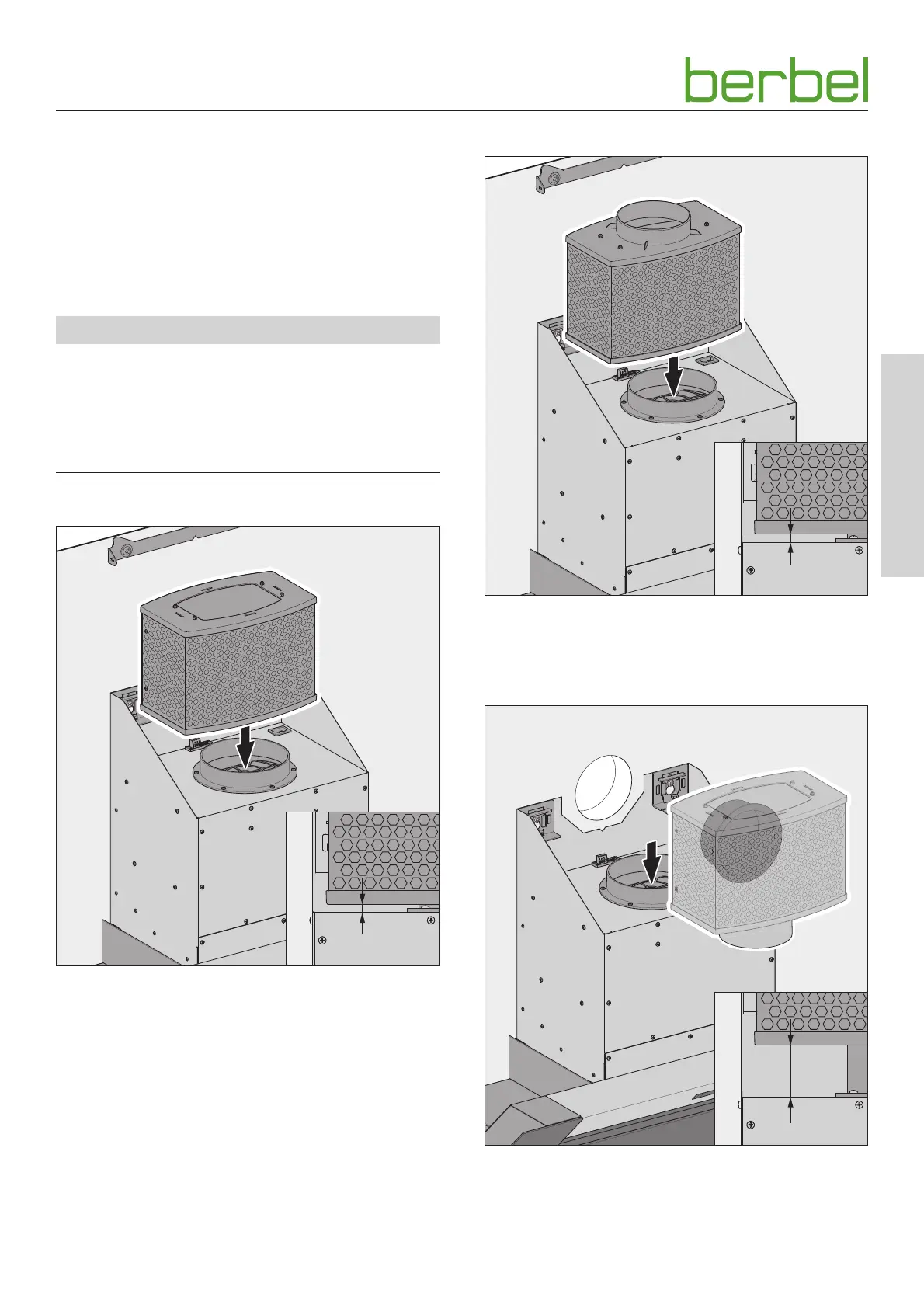 berbel